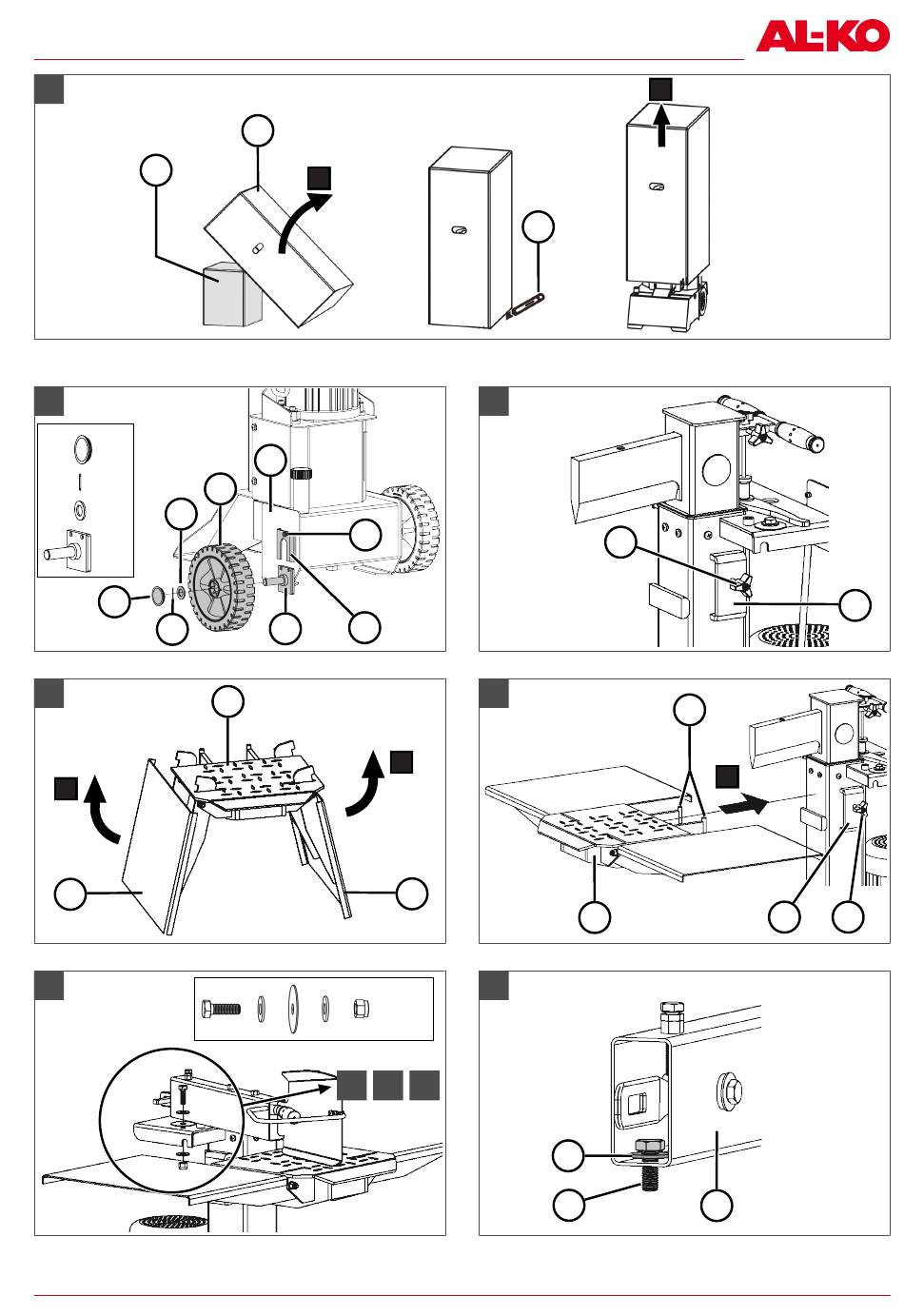 AL-KO