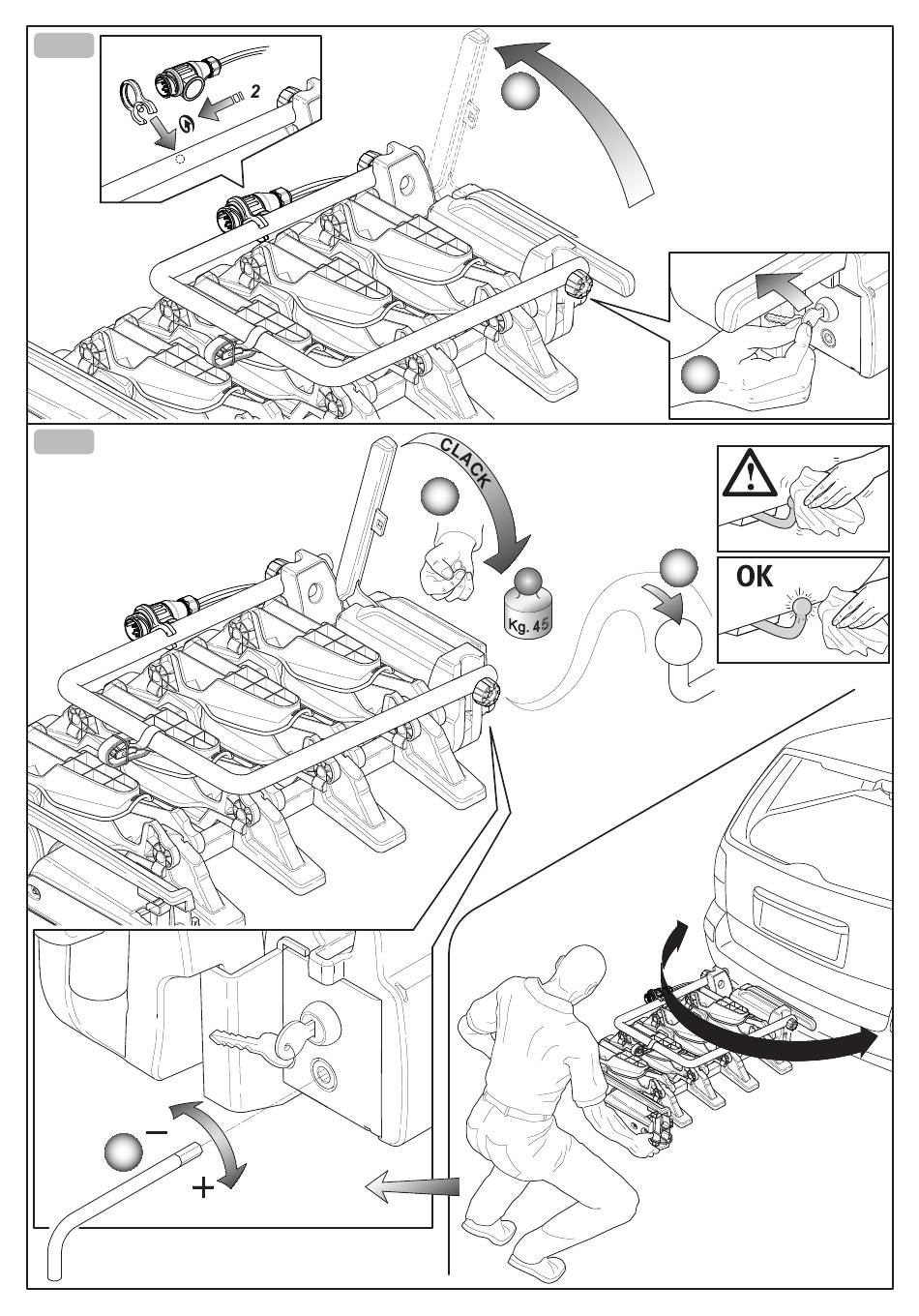 2

CLACK

Kg. 45

OK

−

+