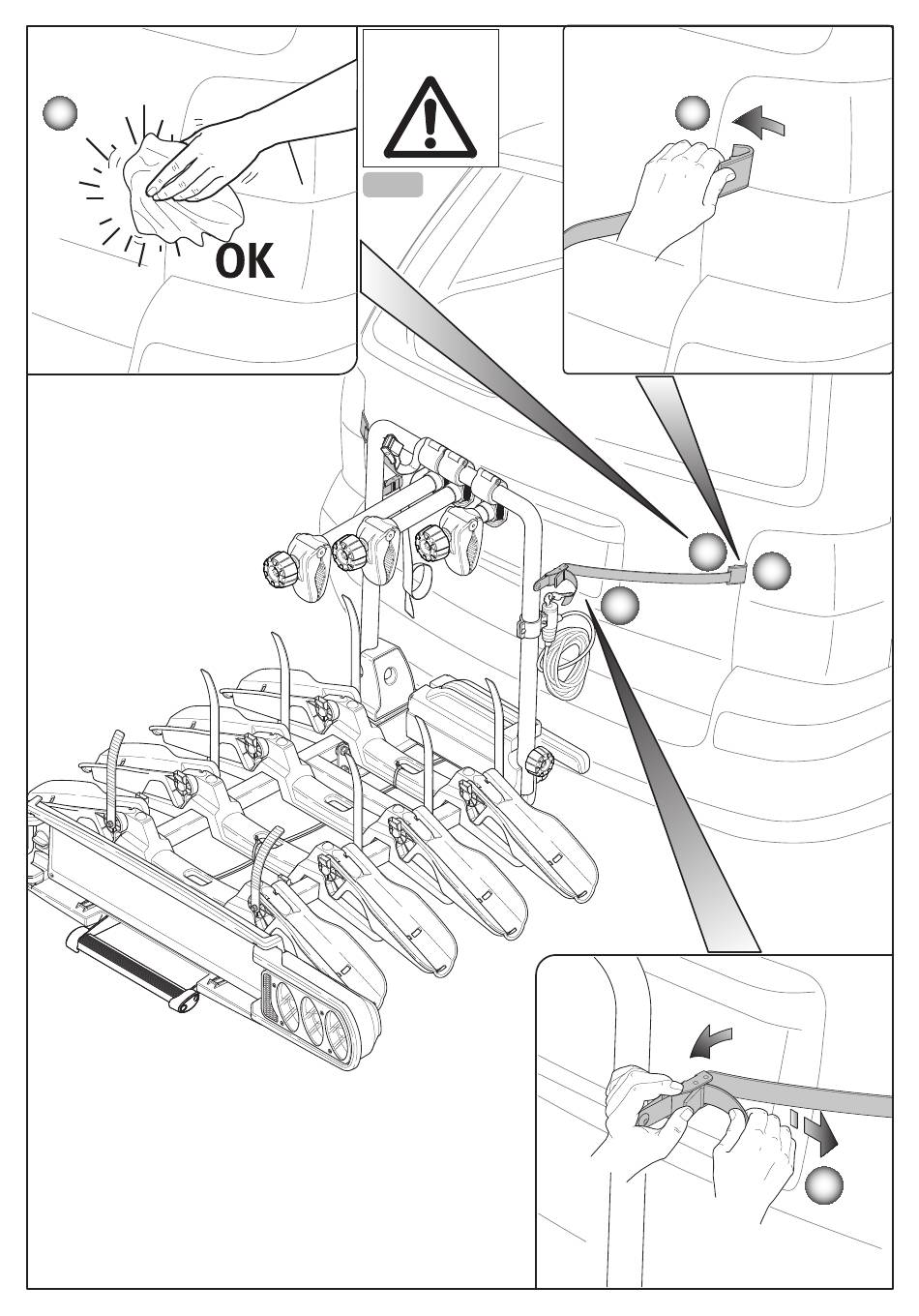 OK