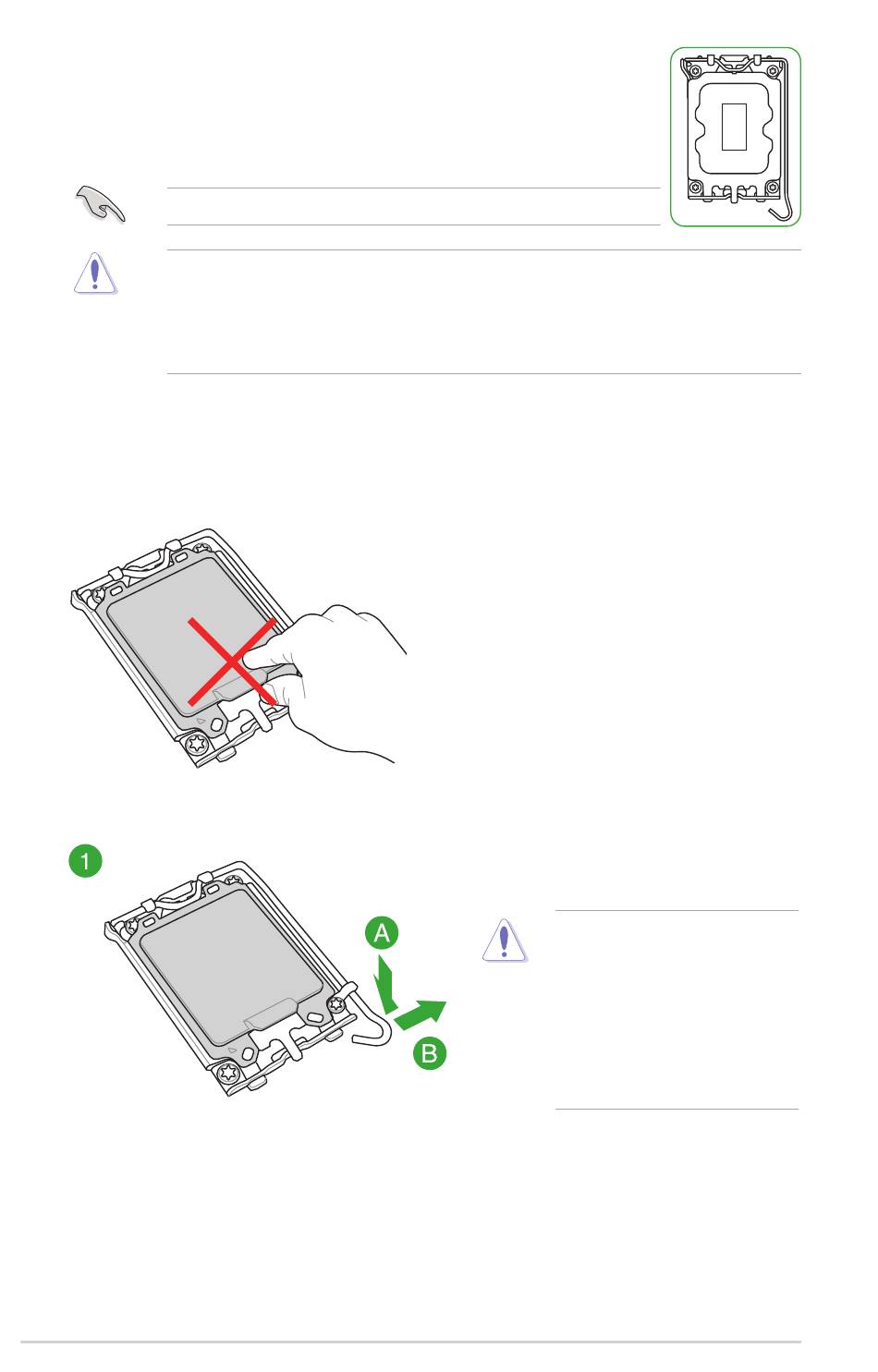 1

A

B