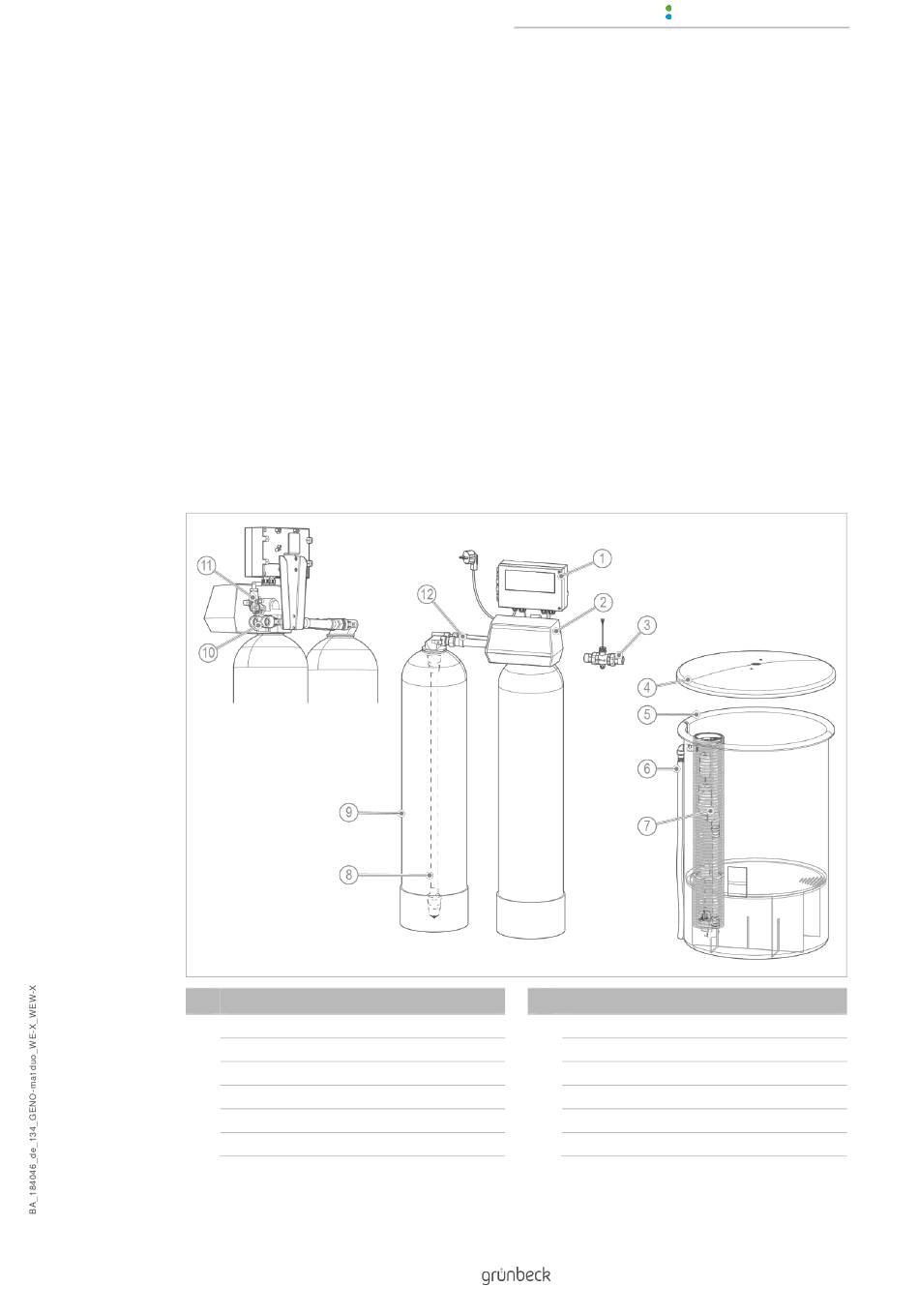 11

10

12

1

2

3

4

5

6

7

9

8

BA_184046_de_134_GENO-mat duo_WE-X_WEW-X

grünbeck