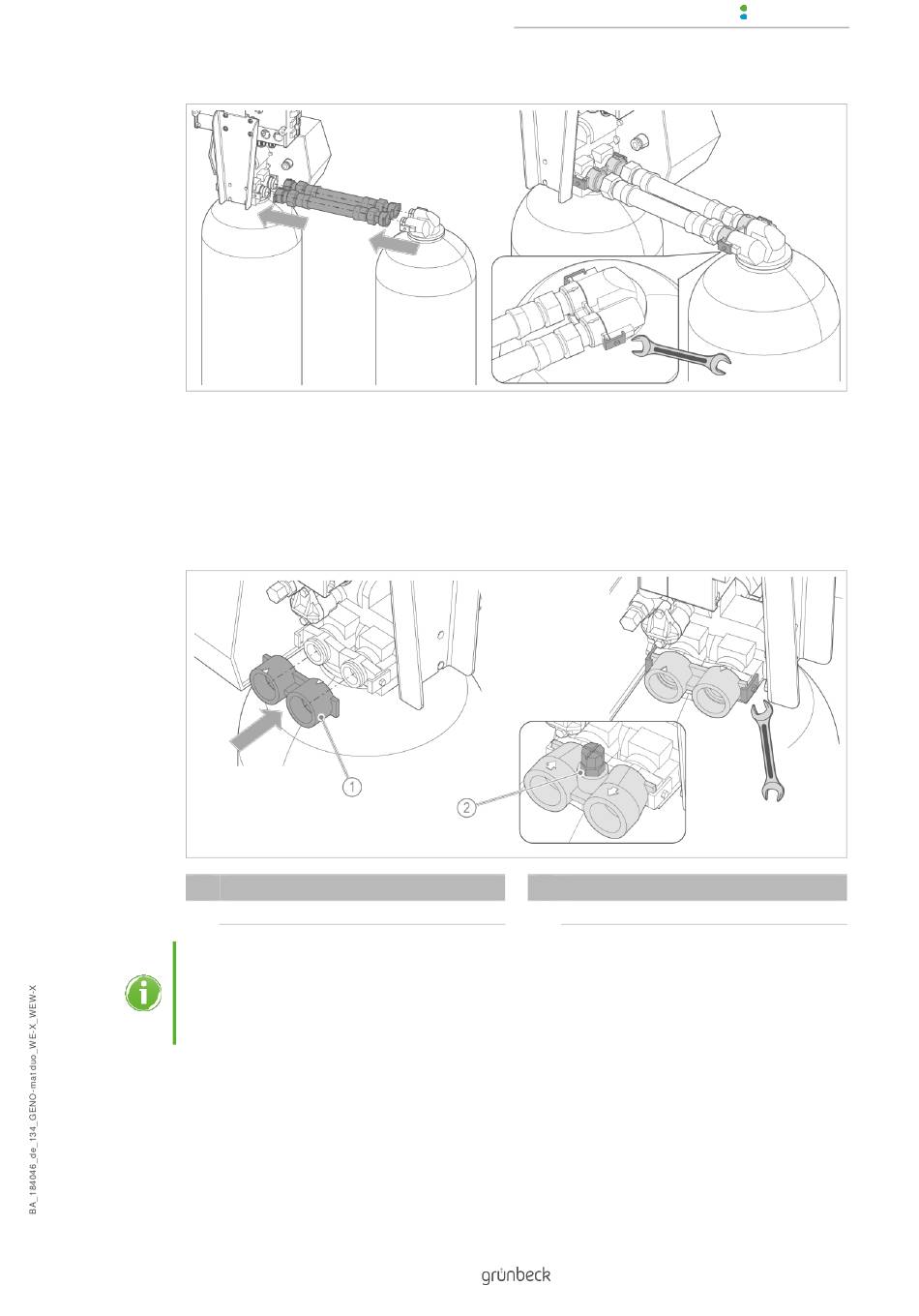 1

2

BA_184046_de_134_GENO-mat duo_WE-X_WEW-X

grünbeck