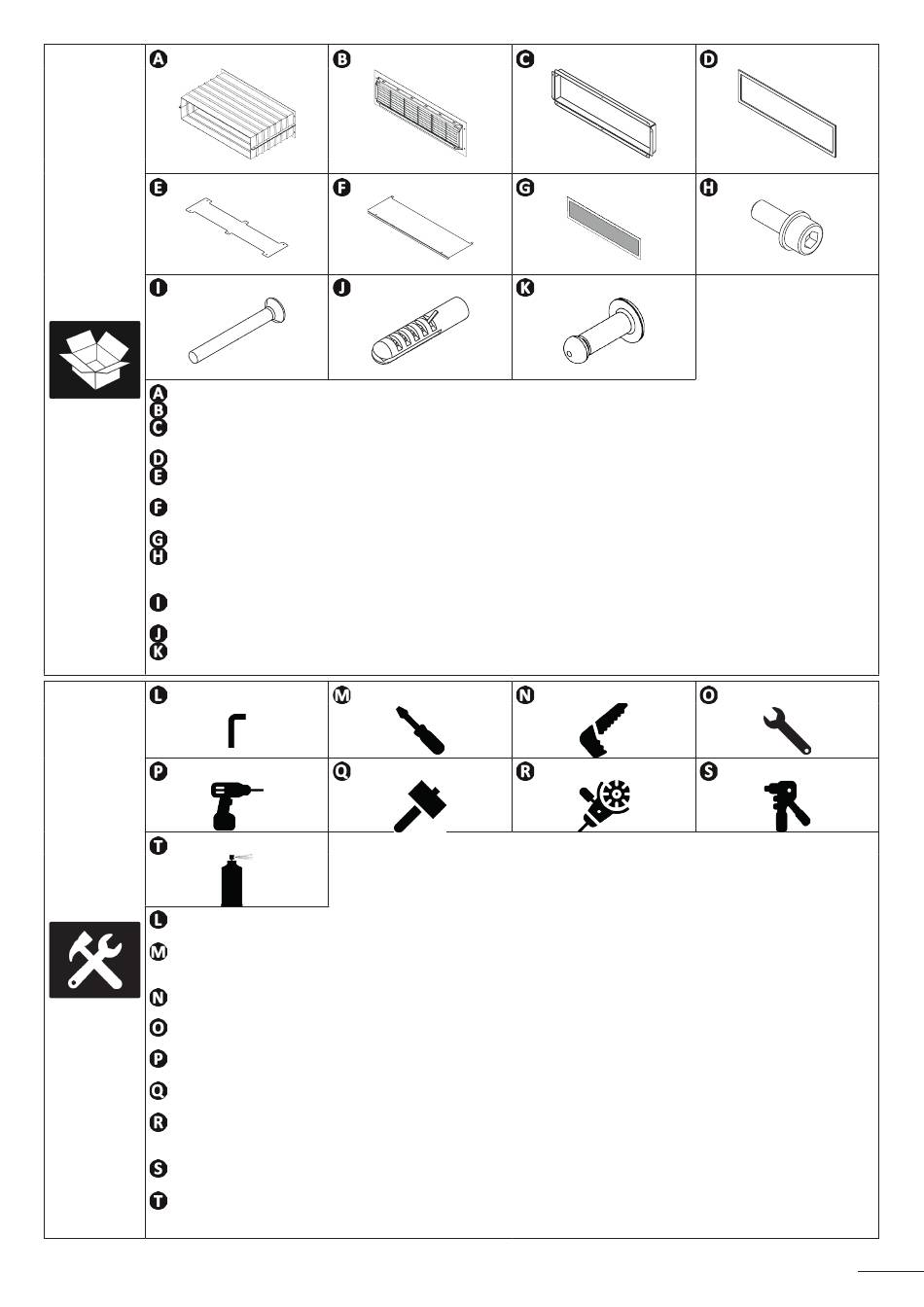 A B C D
E F G H
I J K
A
B
C
D
E
F
G
H
I
J
K
L M N O
P Q R S
T
L
M
N
O
P
Q
R
S
T