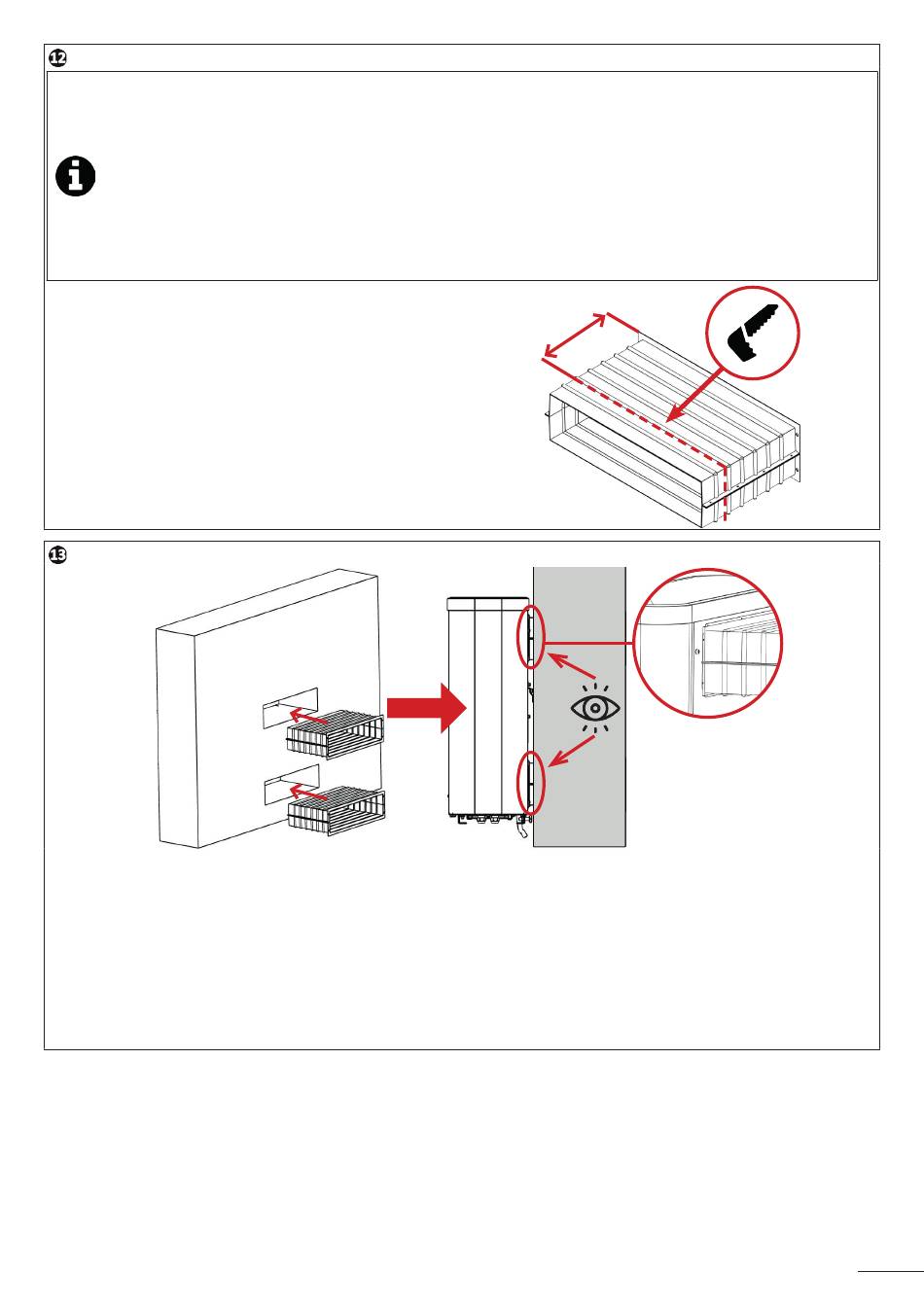 12

13