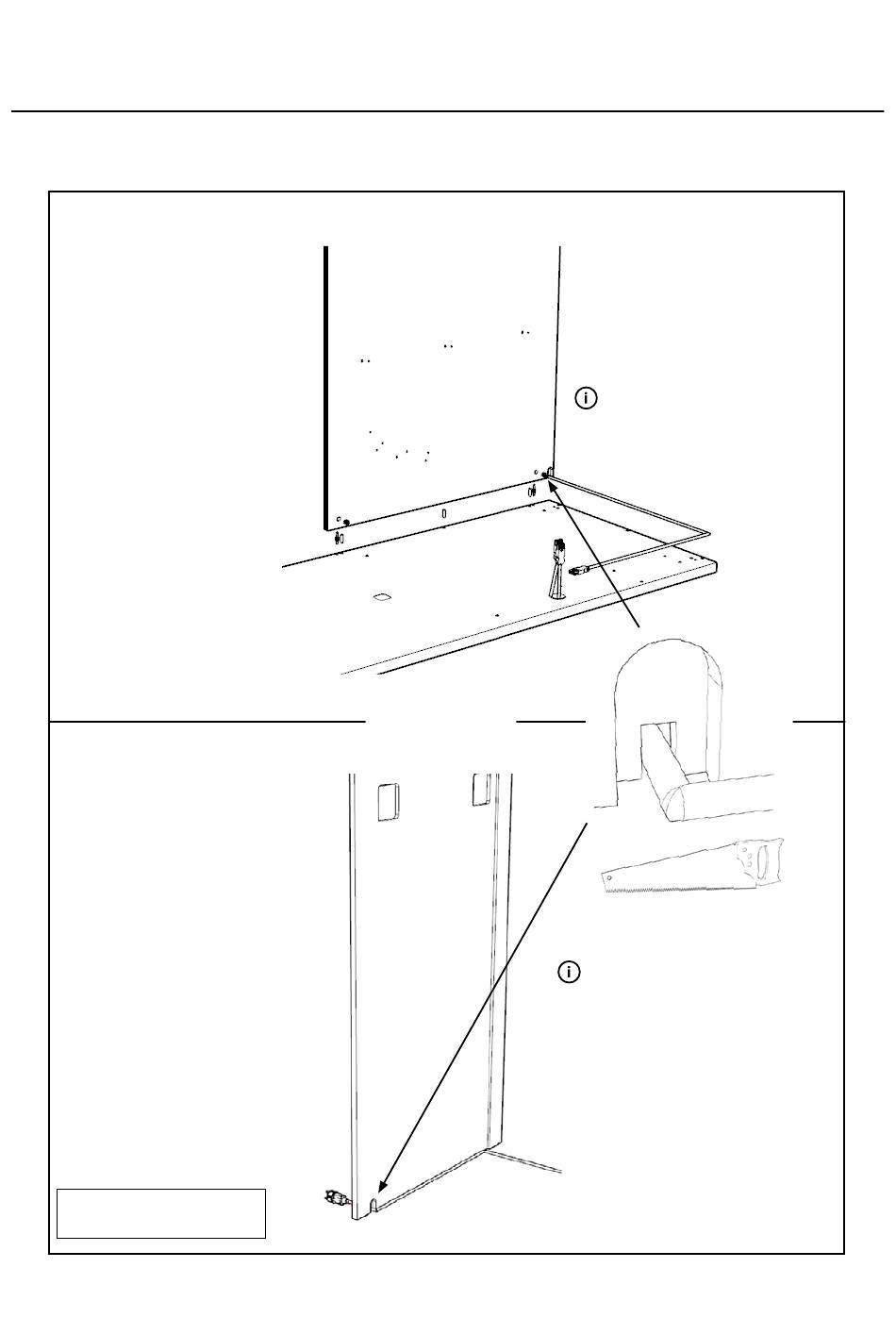 i

i