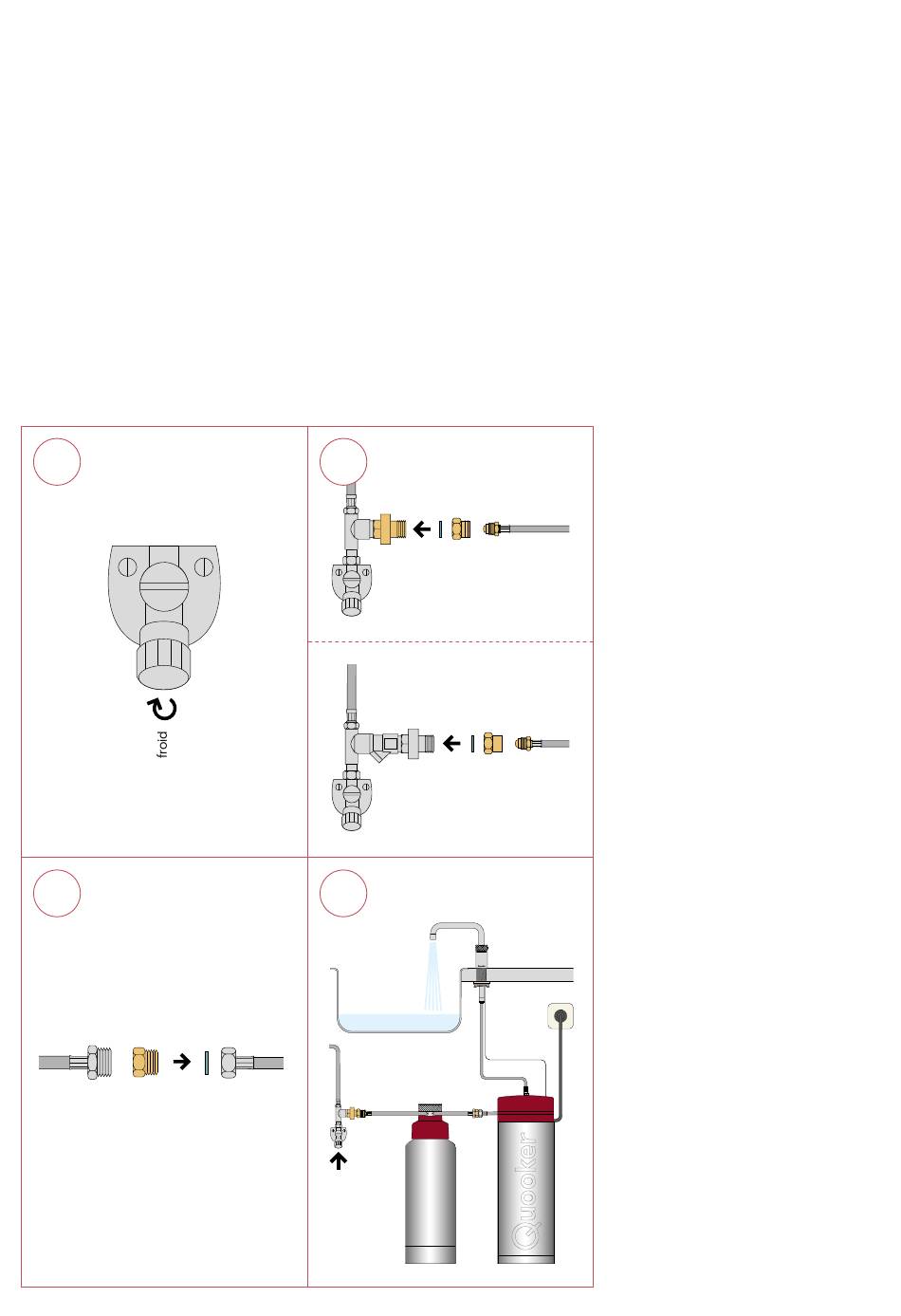 froid

Quooker