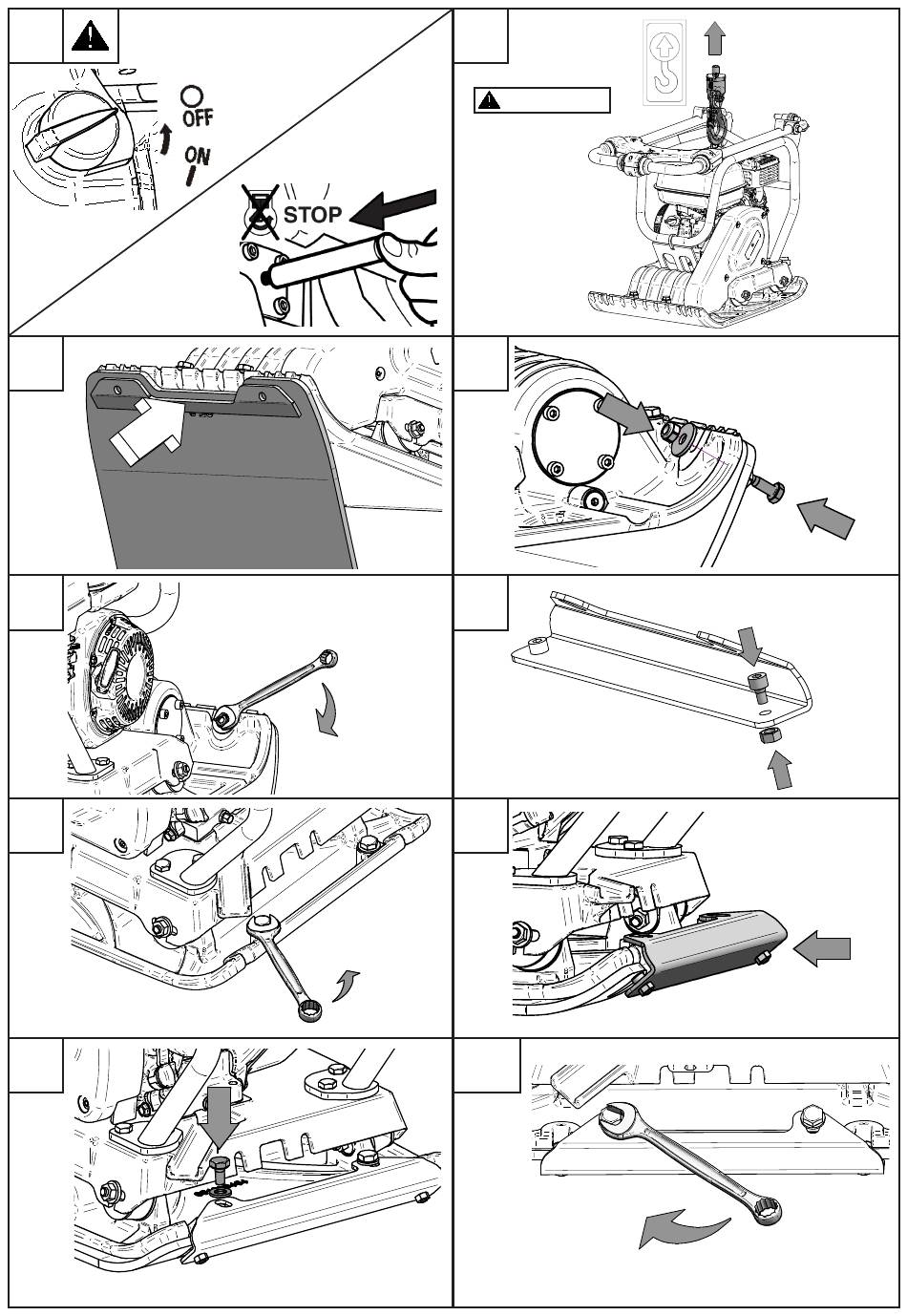 OFF
ON
STOP