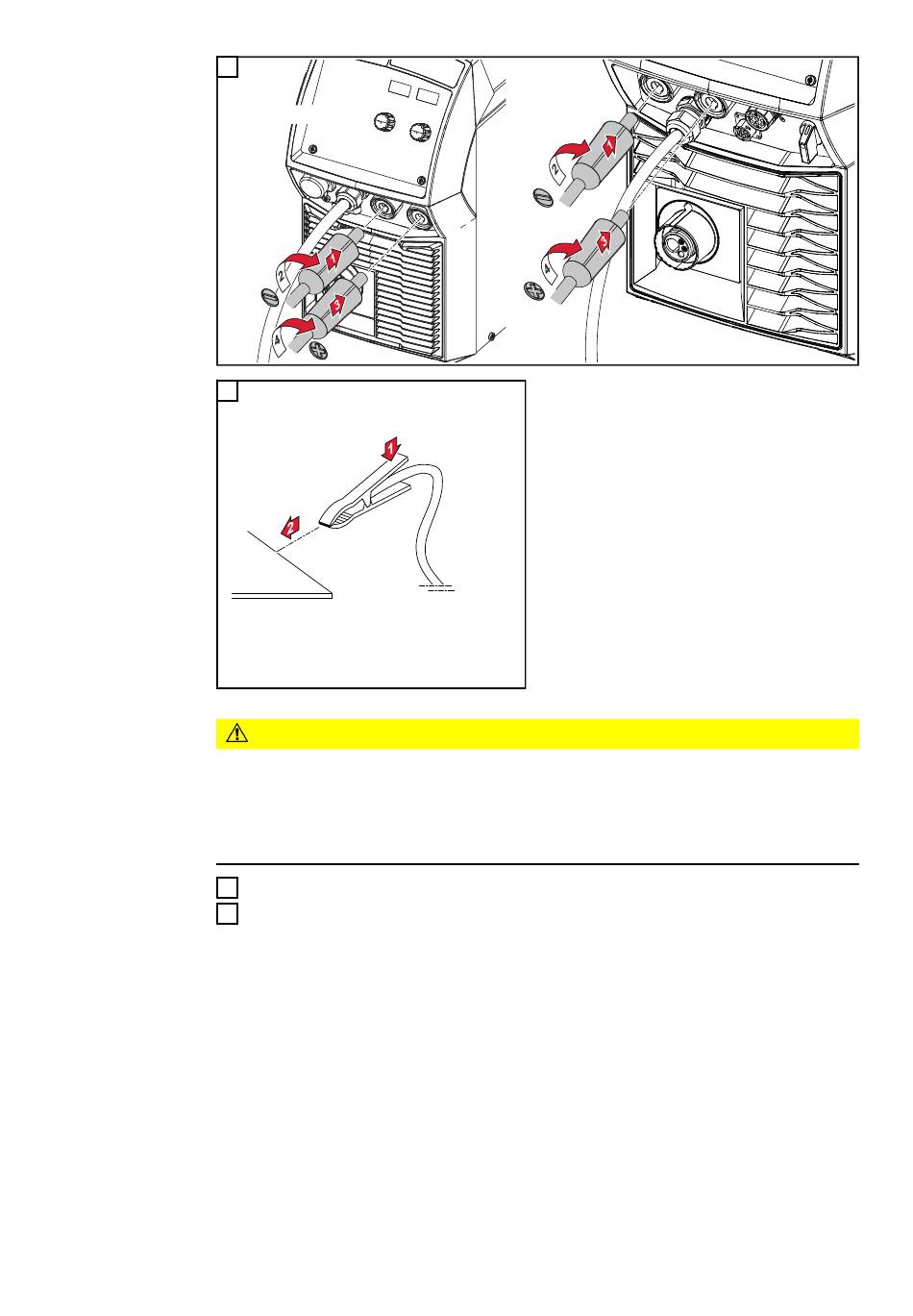 2
1
4
3
2
1
4
3
1
2