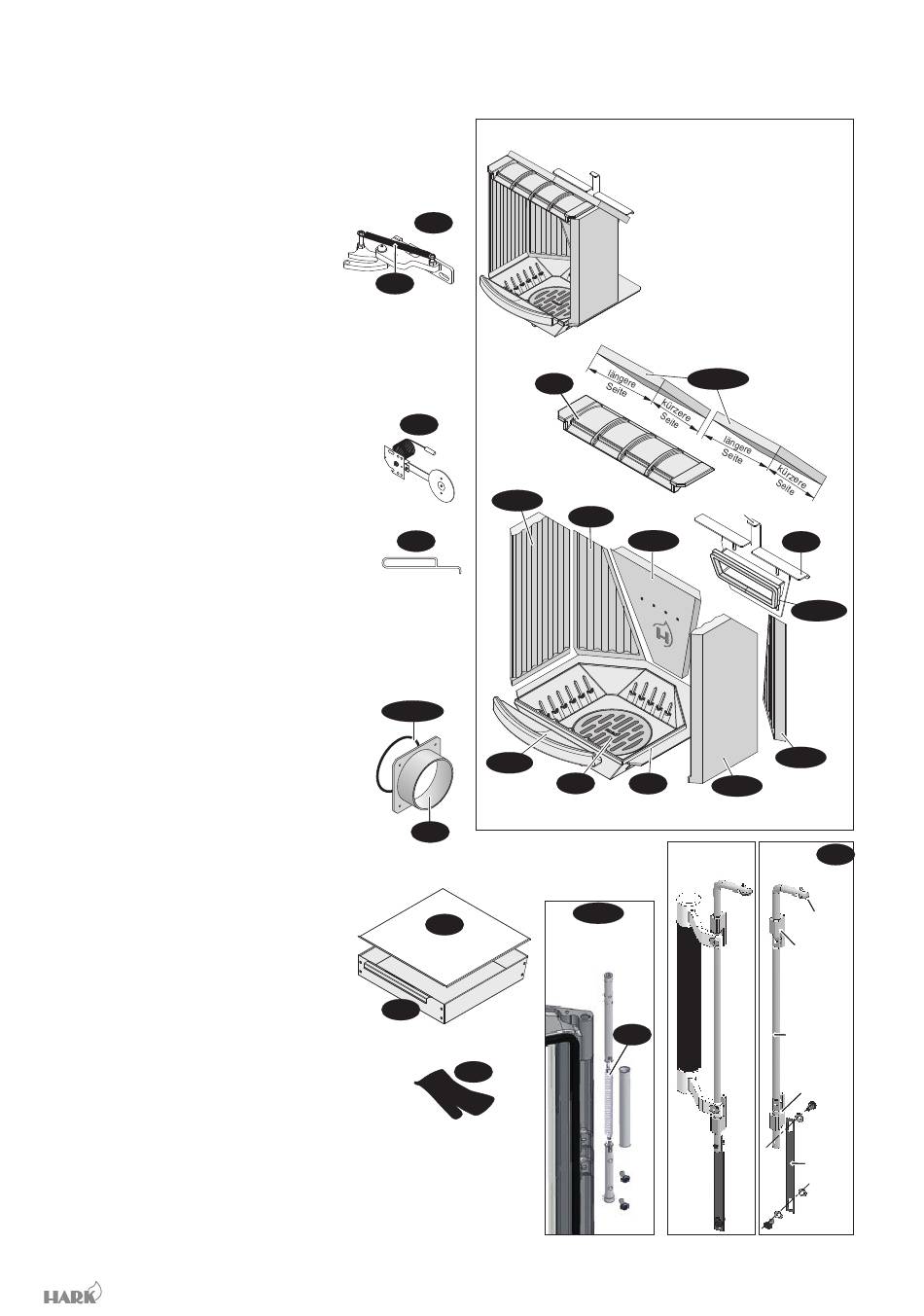 längere Seite

kürzere Seite

längere Seite

kürzere Seite

HARK