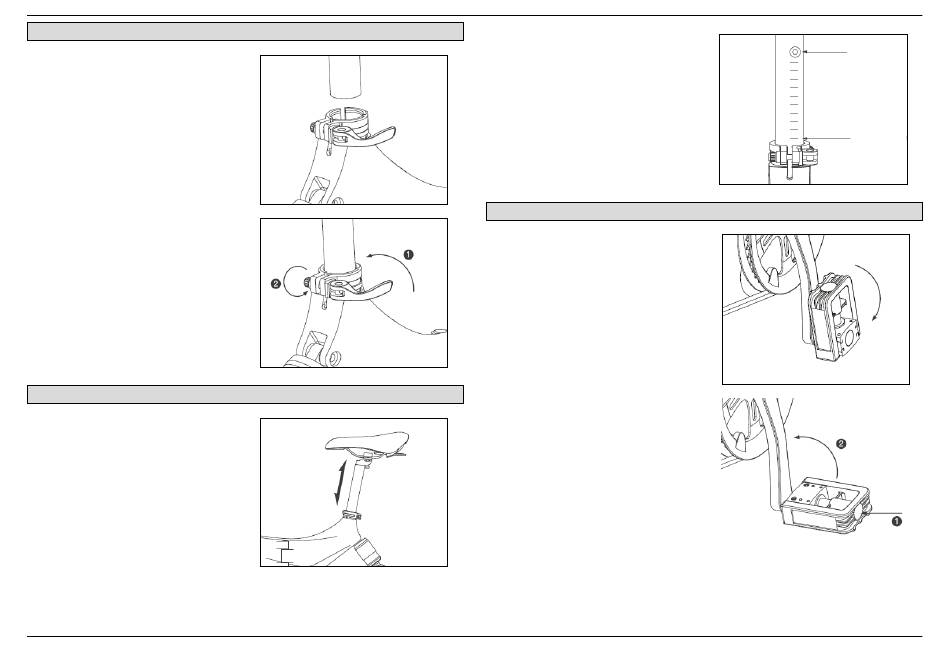 ❶
❷
❷
❶