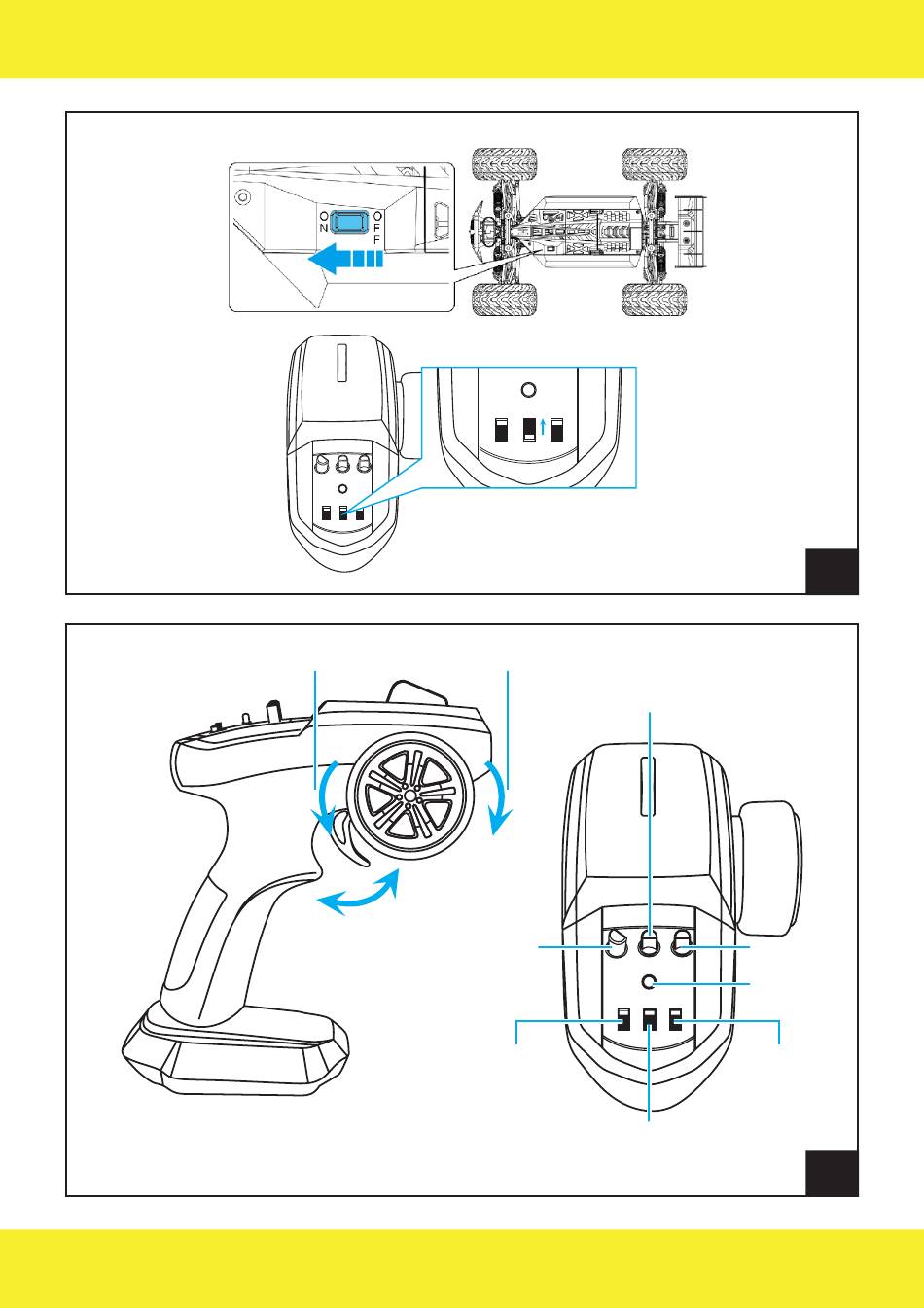 ON
OFF