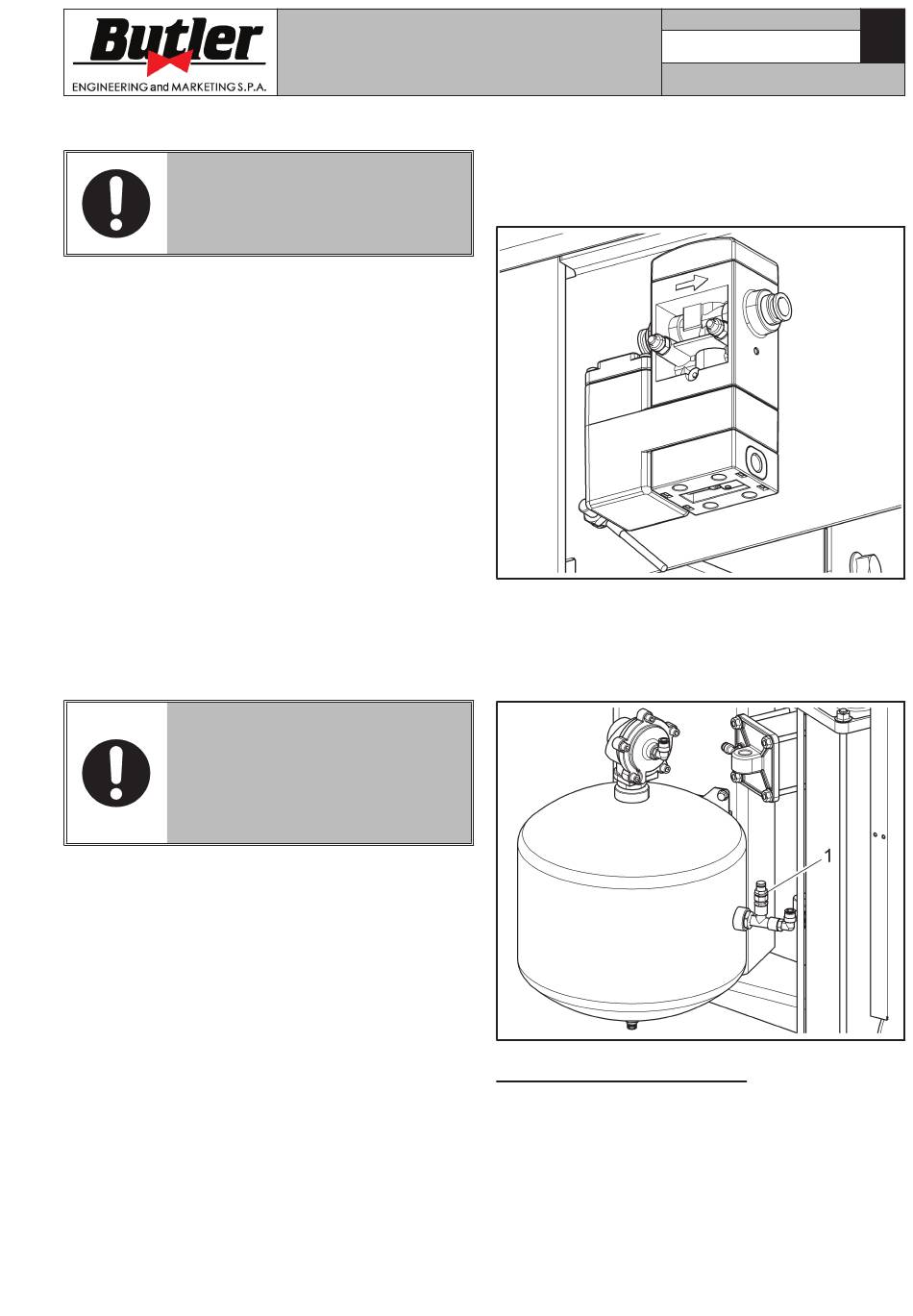 Butler
ENGINEERING and MARKETING S.P.A.

1