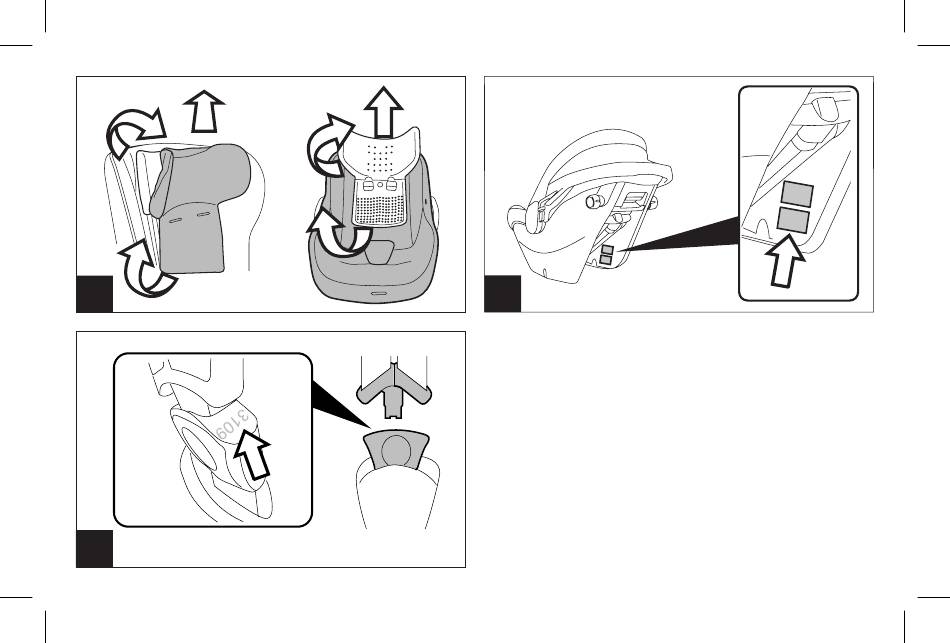 3109