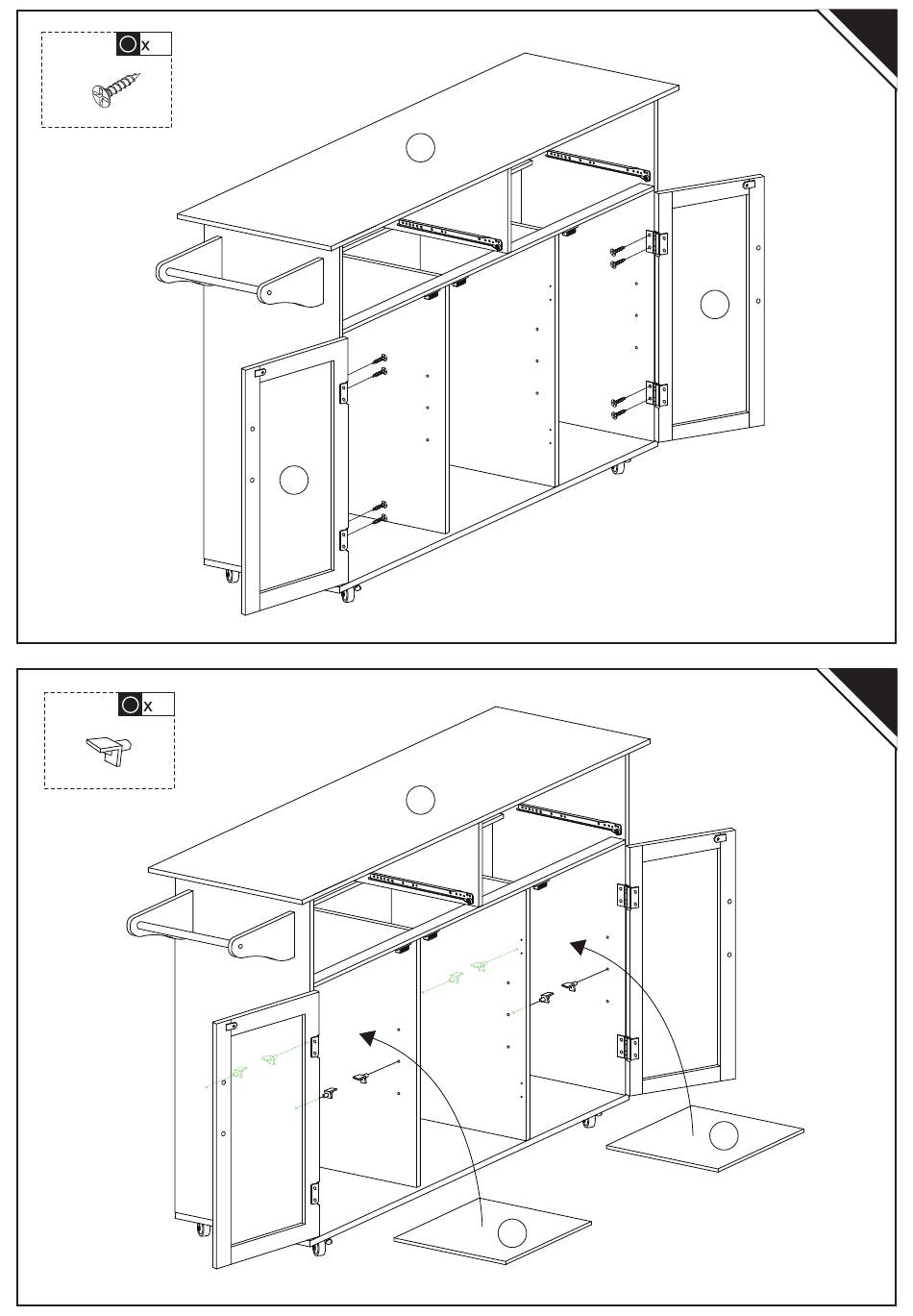 x

x