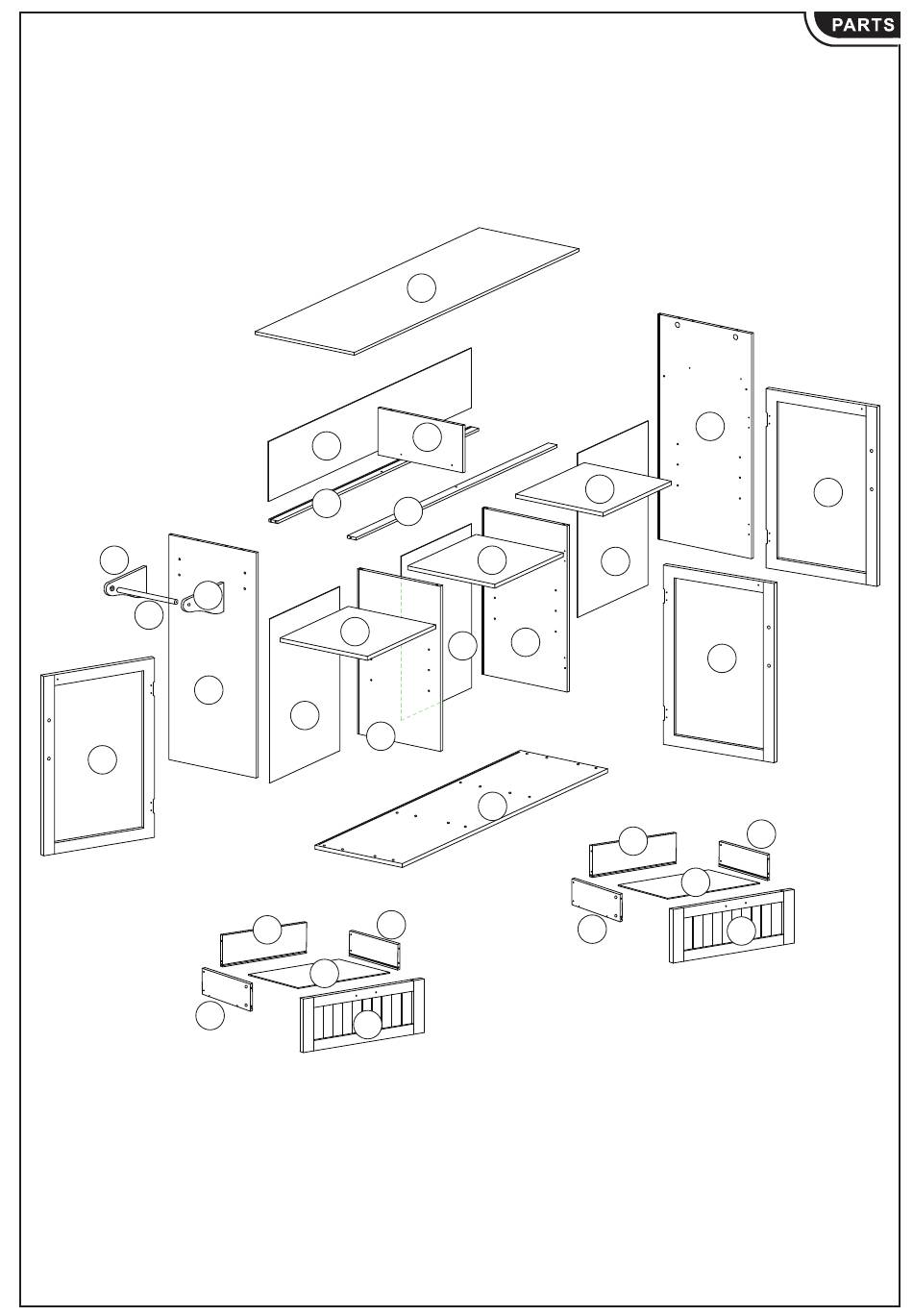 PARTS