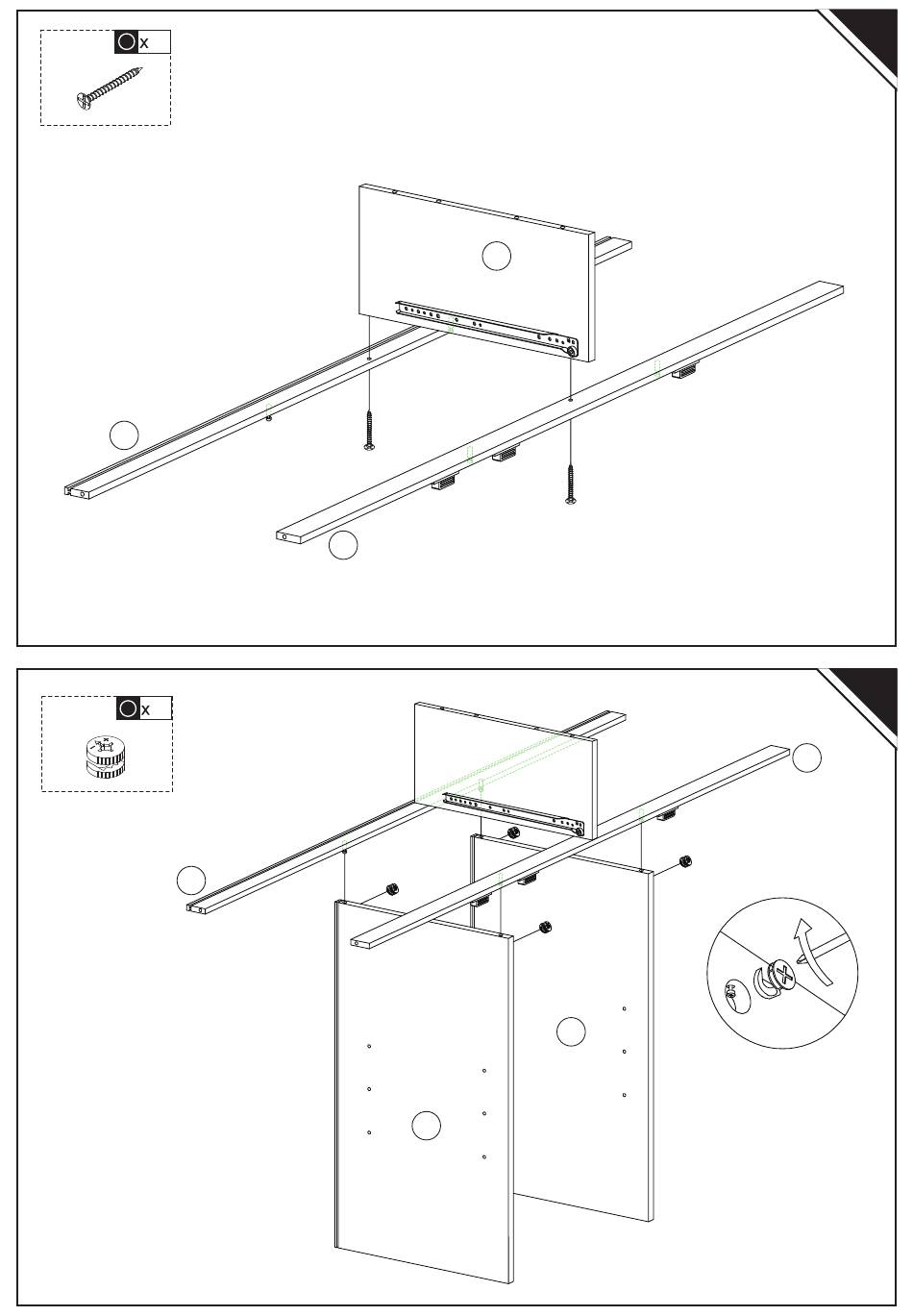 x

x