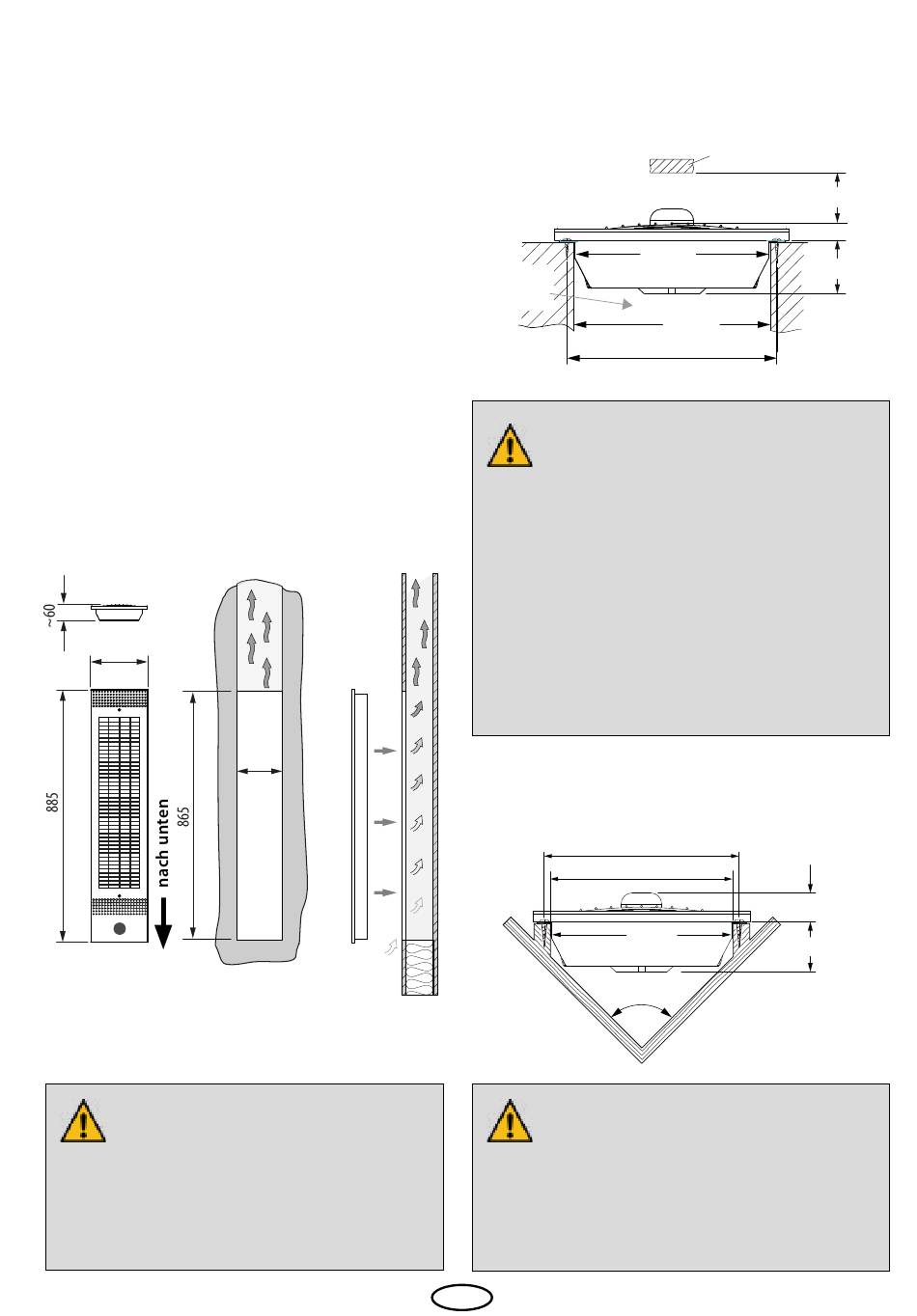 ~60

885

nach unten

865