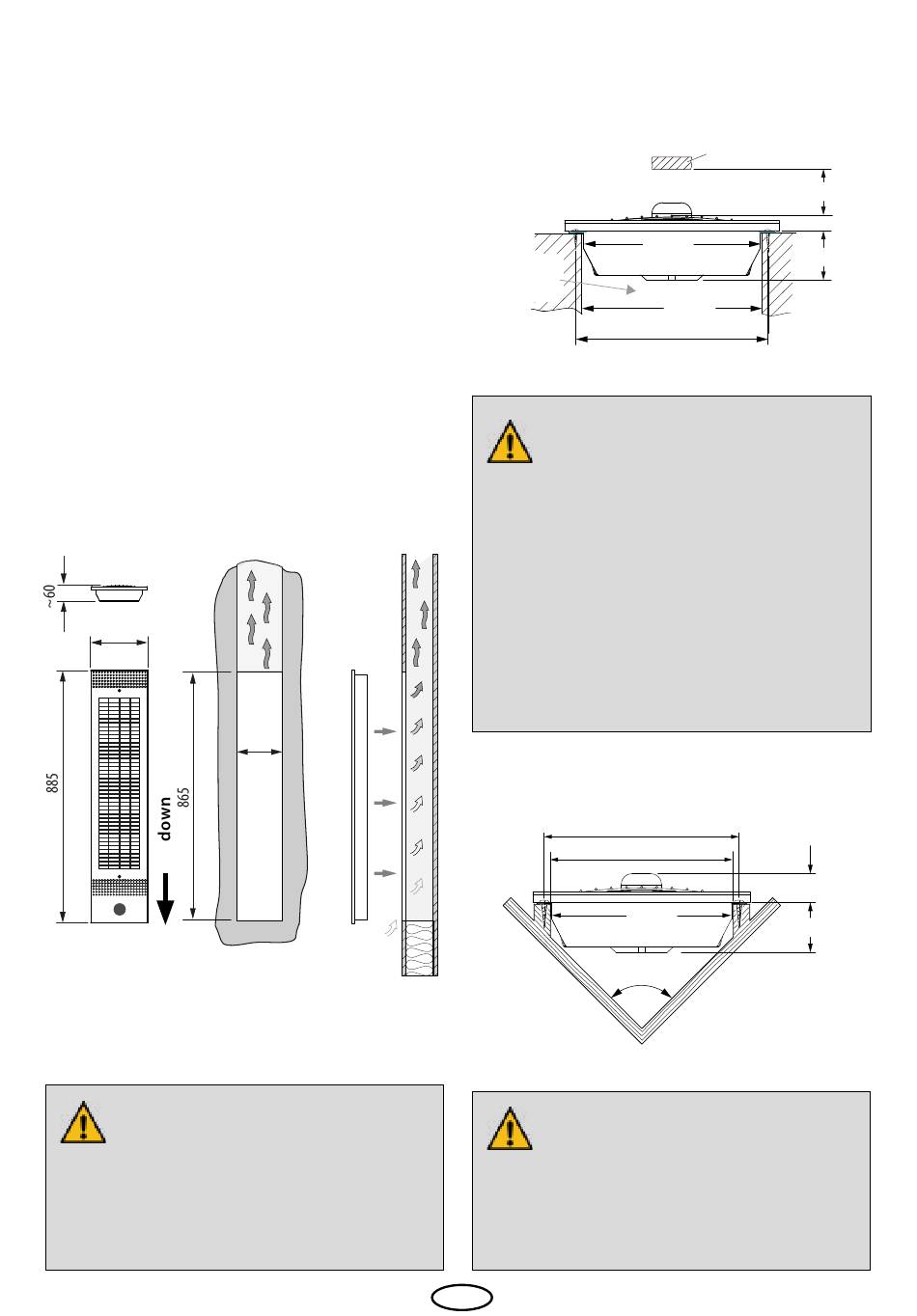 ~60

885

down

865