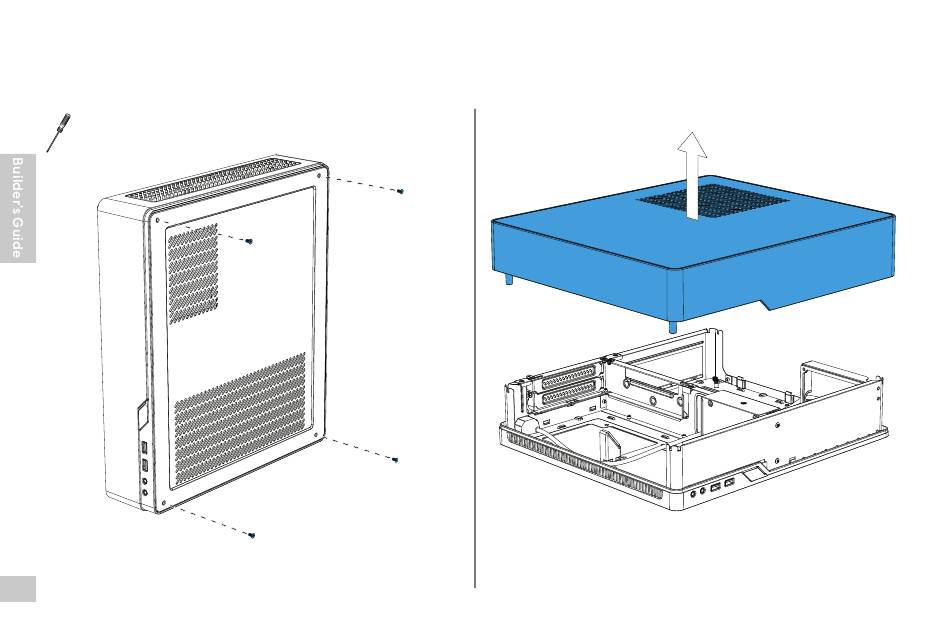 Builder's Guide