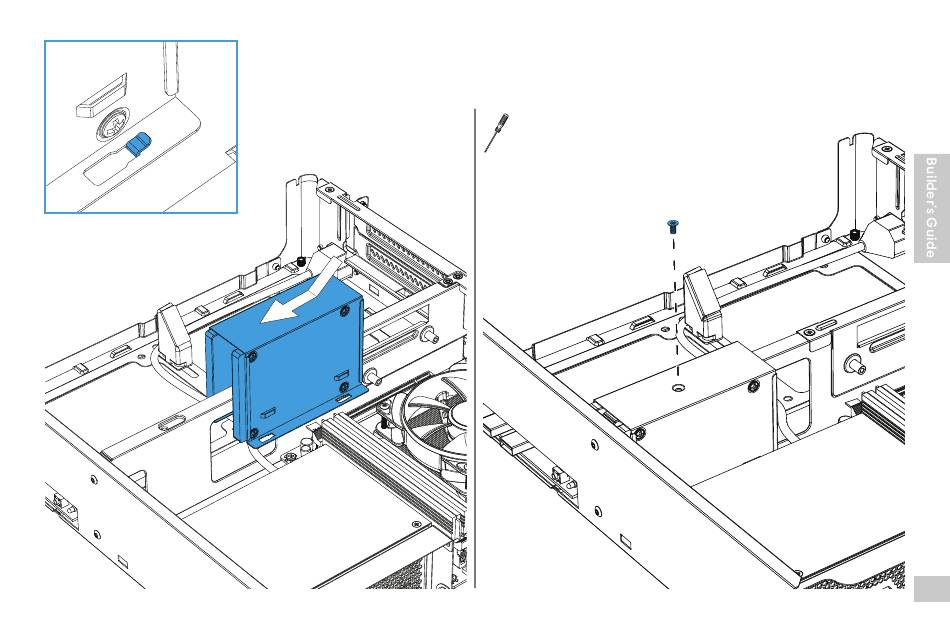 Builder's Guide