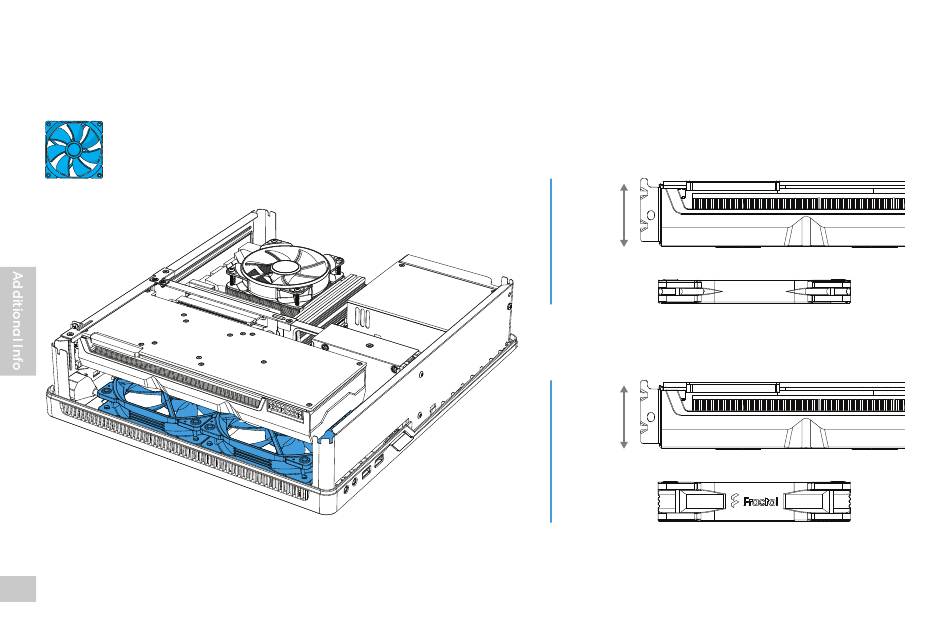 Additional Info

Fractal