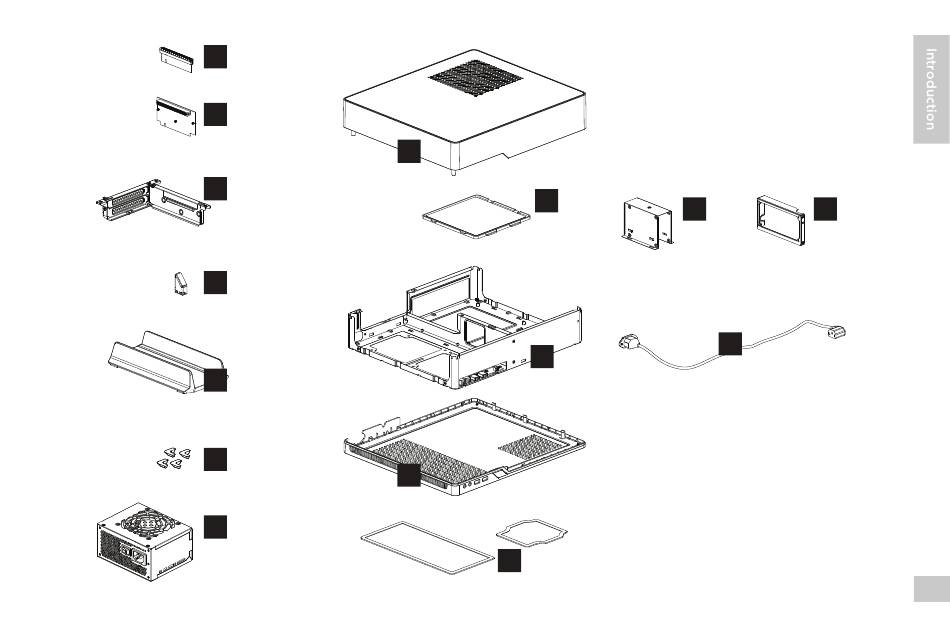 Introduction