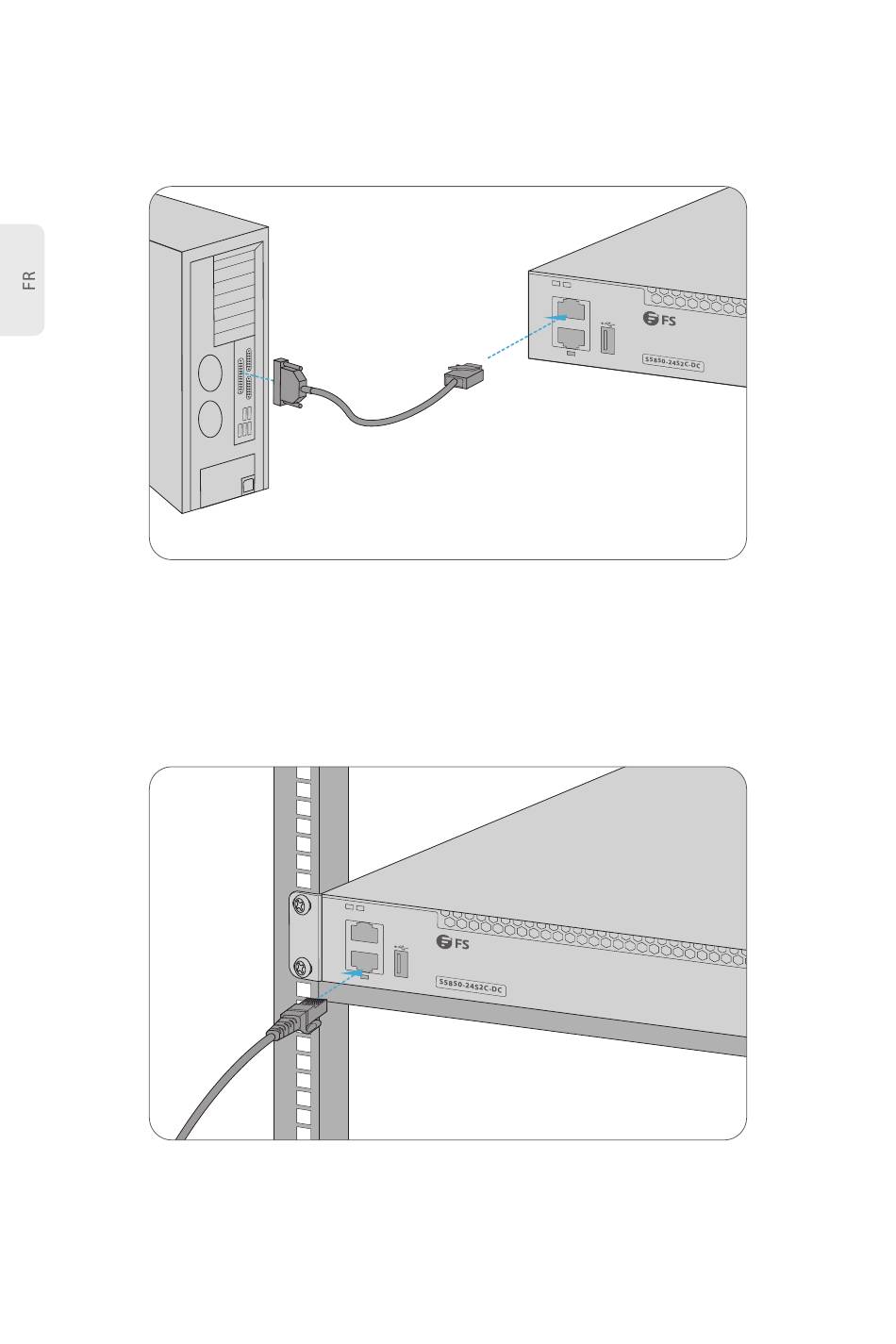 FR

FS

S5850-24S2C-DC

FS

S5850-24S2C-DC