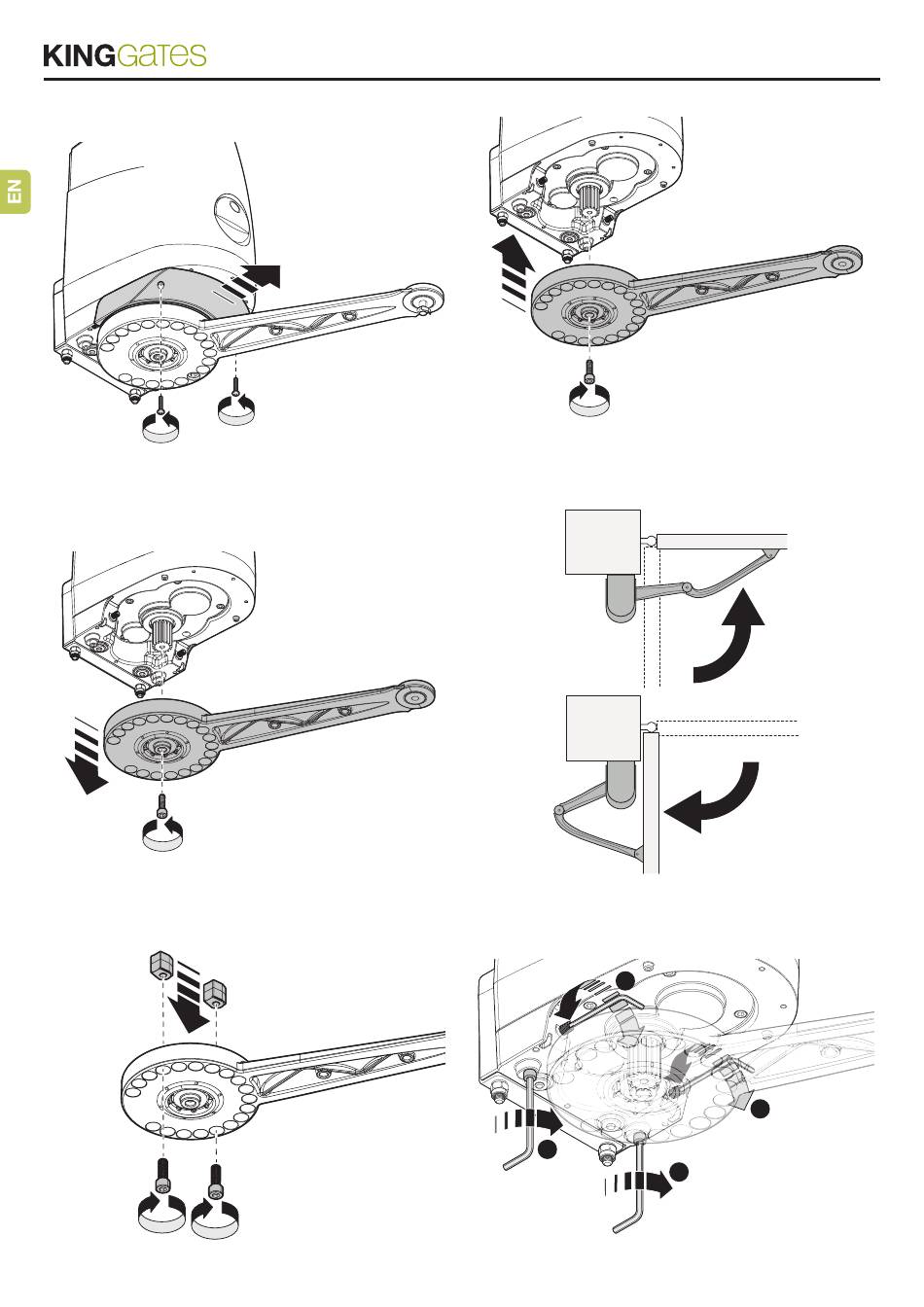 KINGGates

EN