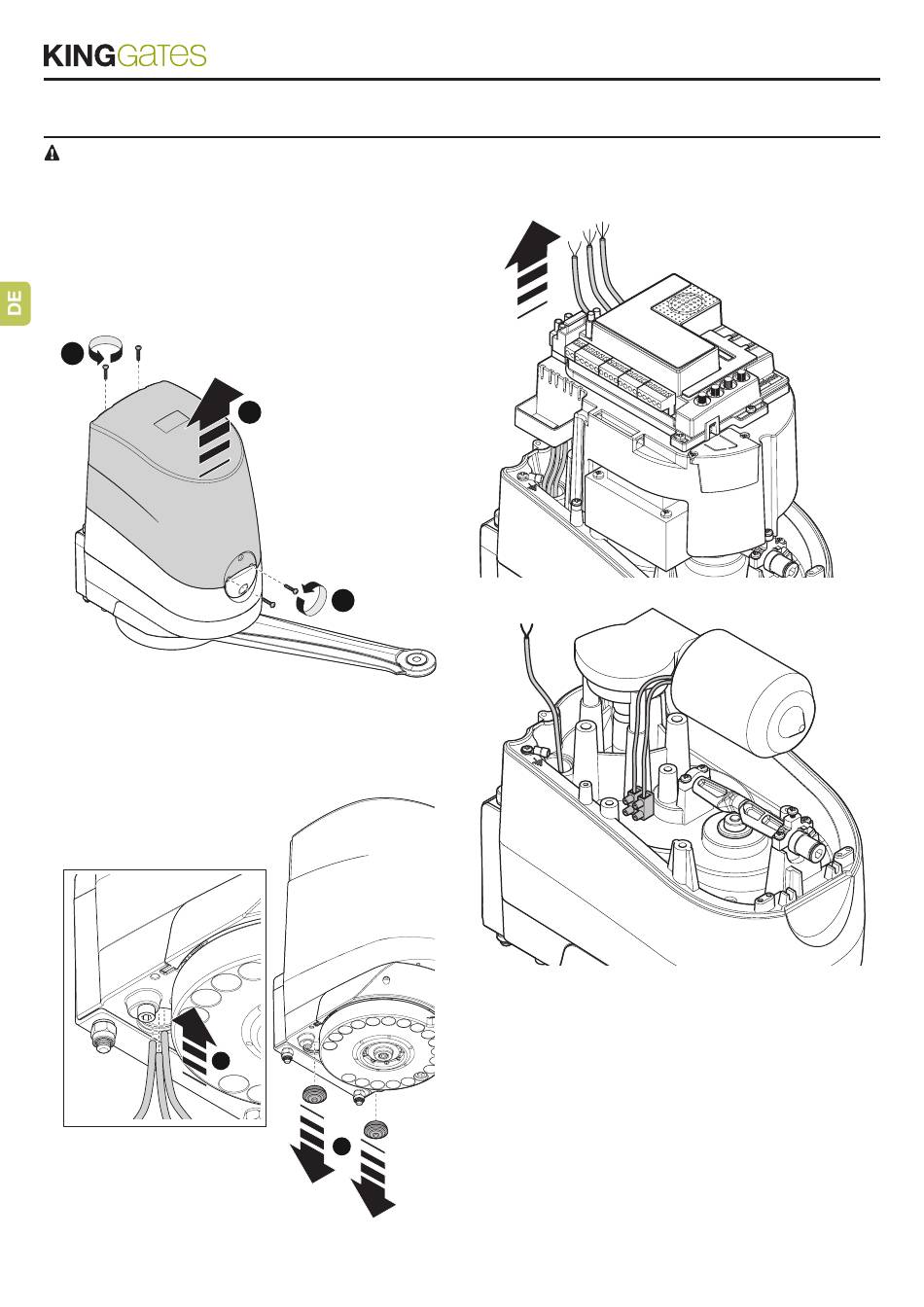 KINGGates

DE