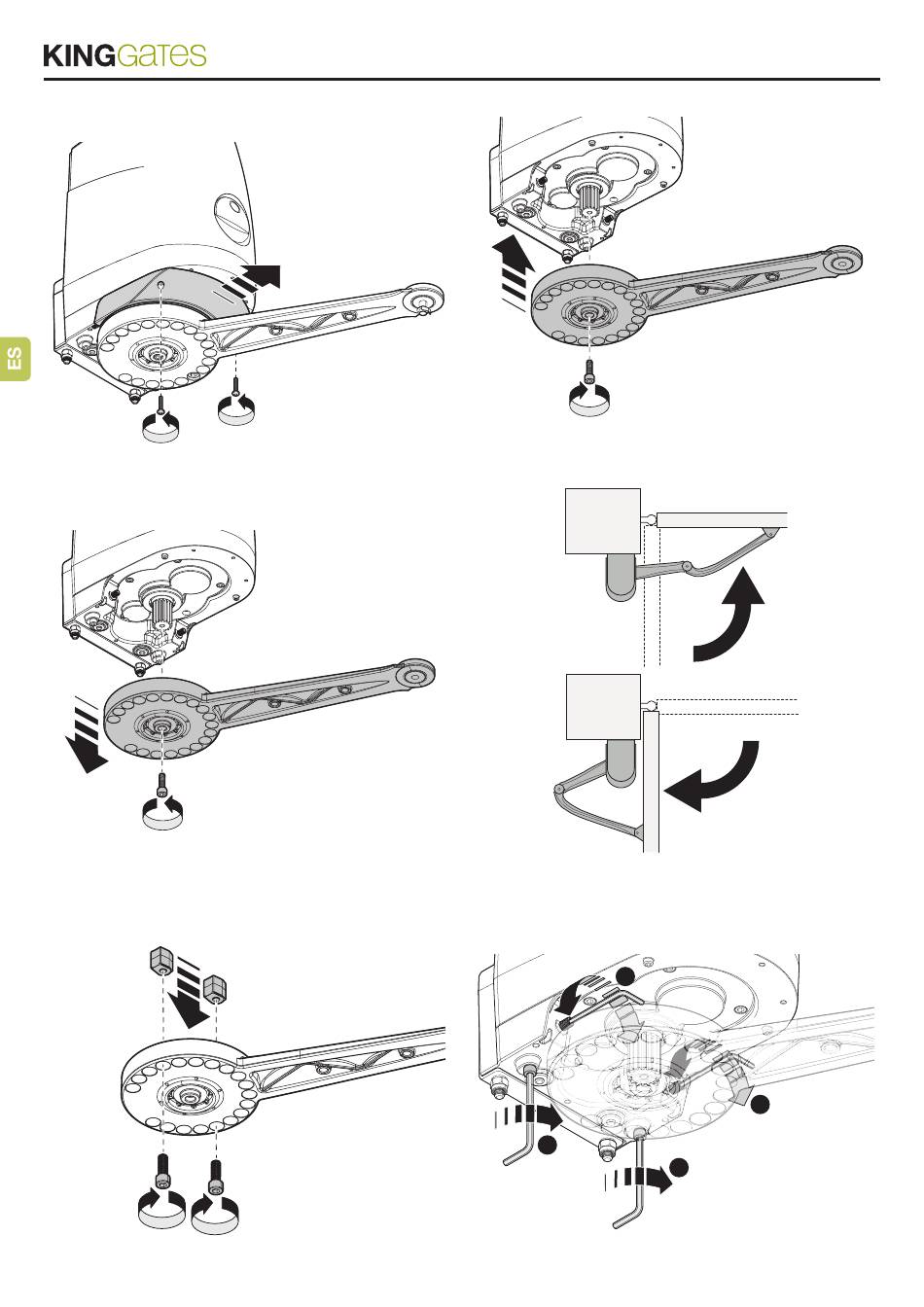 KINGGates

ES