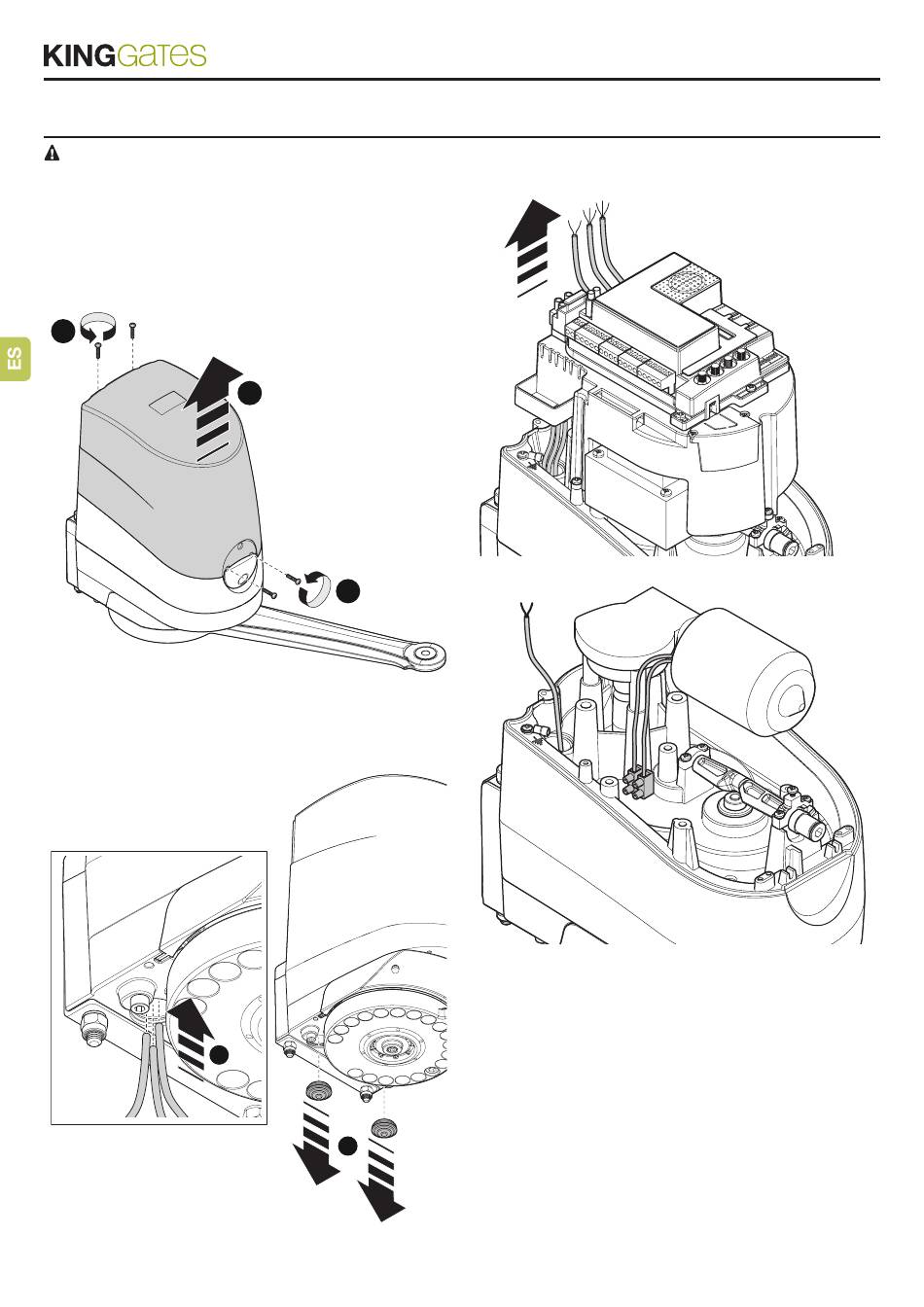 KINGGates

ES