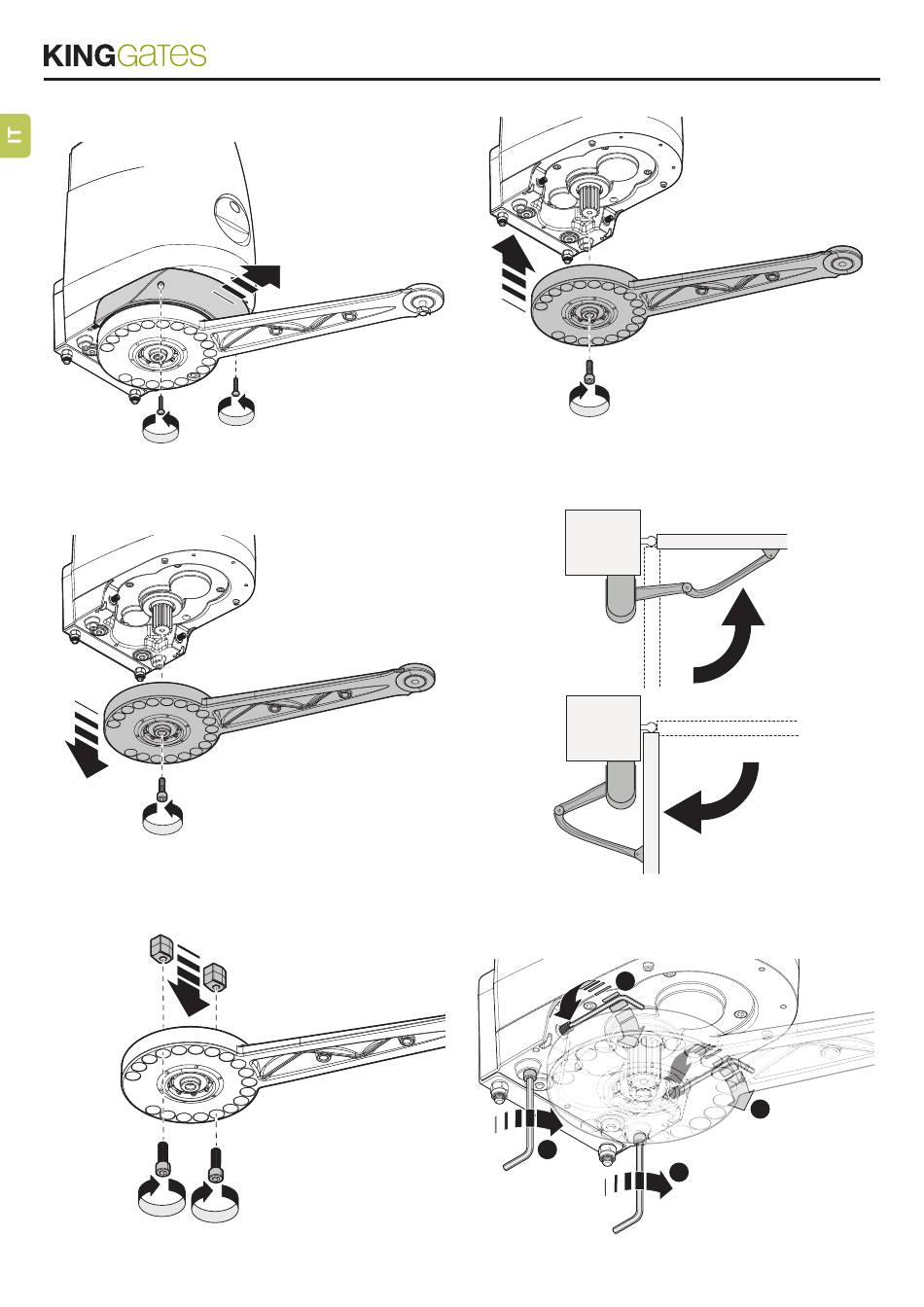 KINGGates

IT