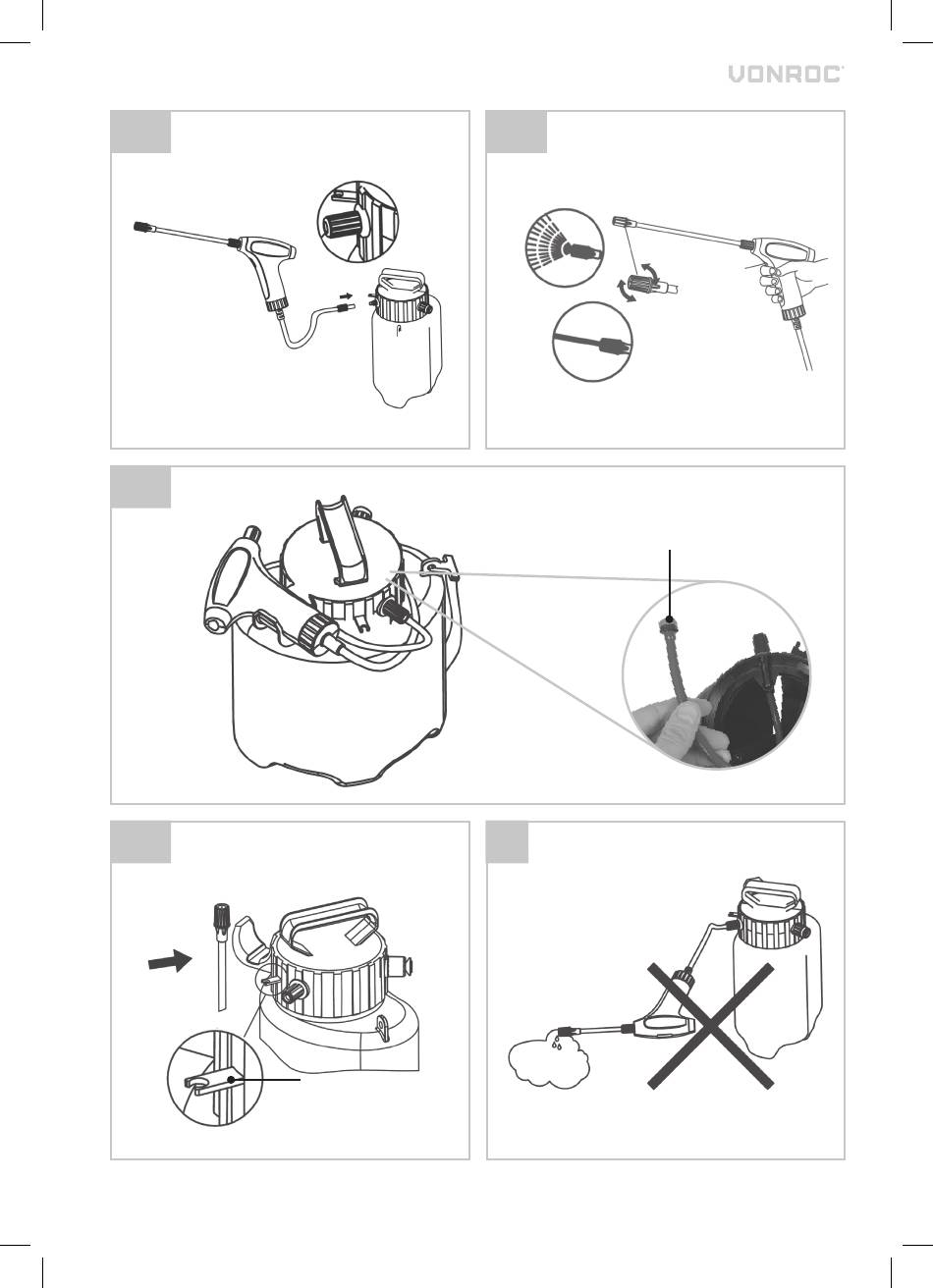 VONROC