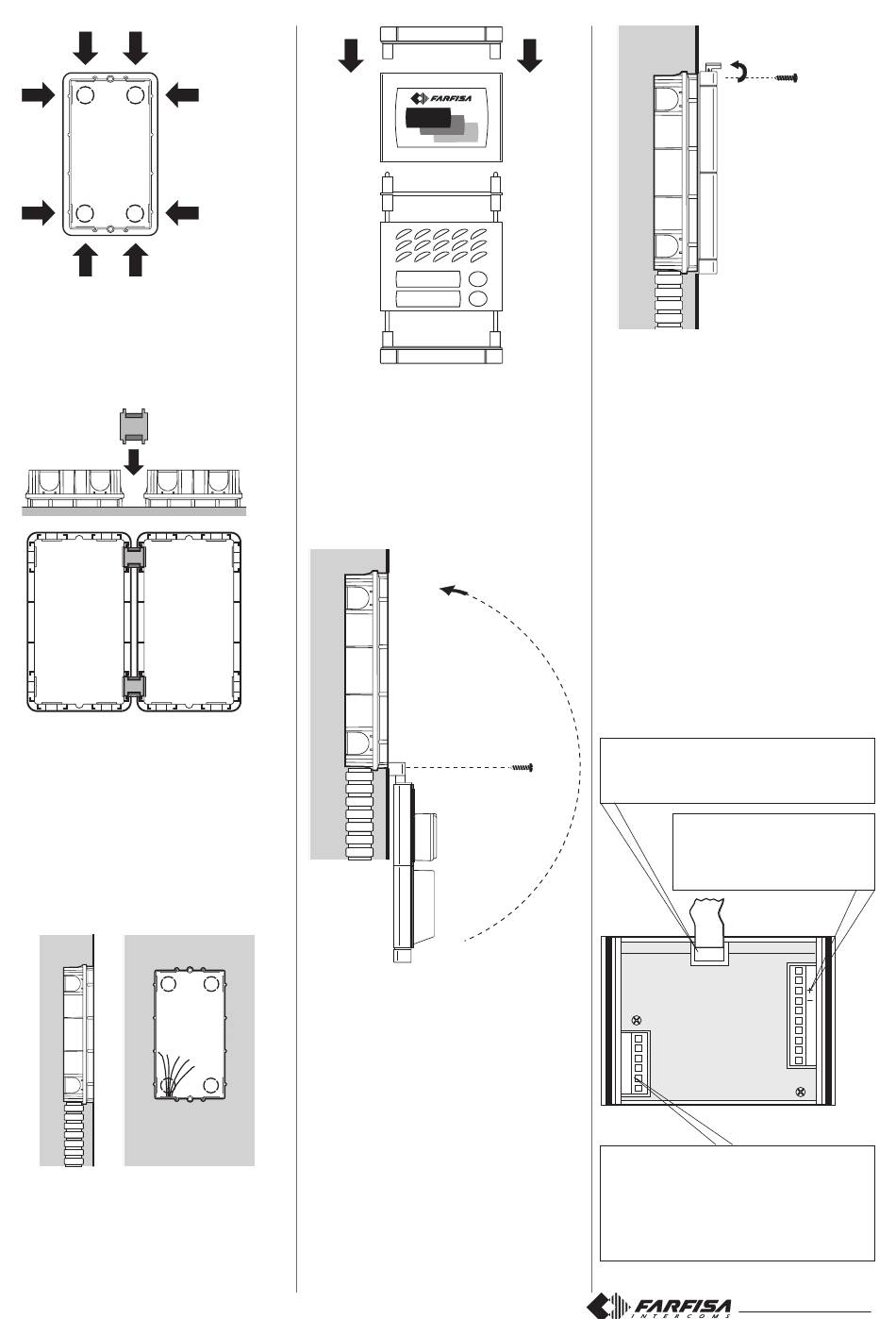 FARFISA

+
−

FARFISA
INTERCOMS