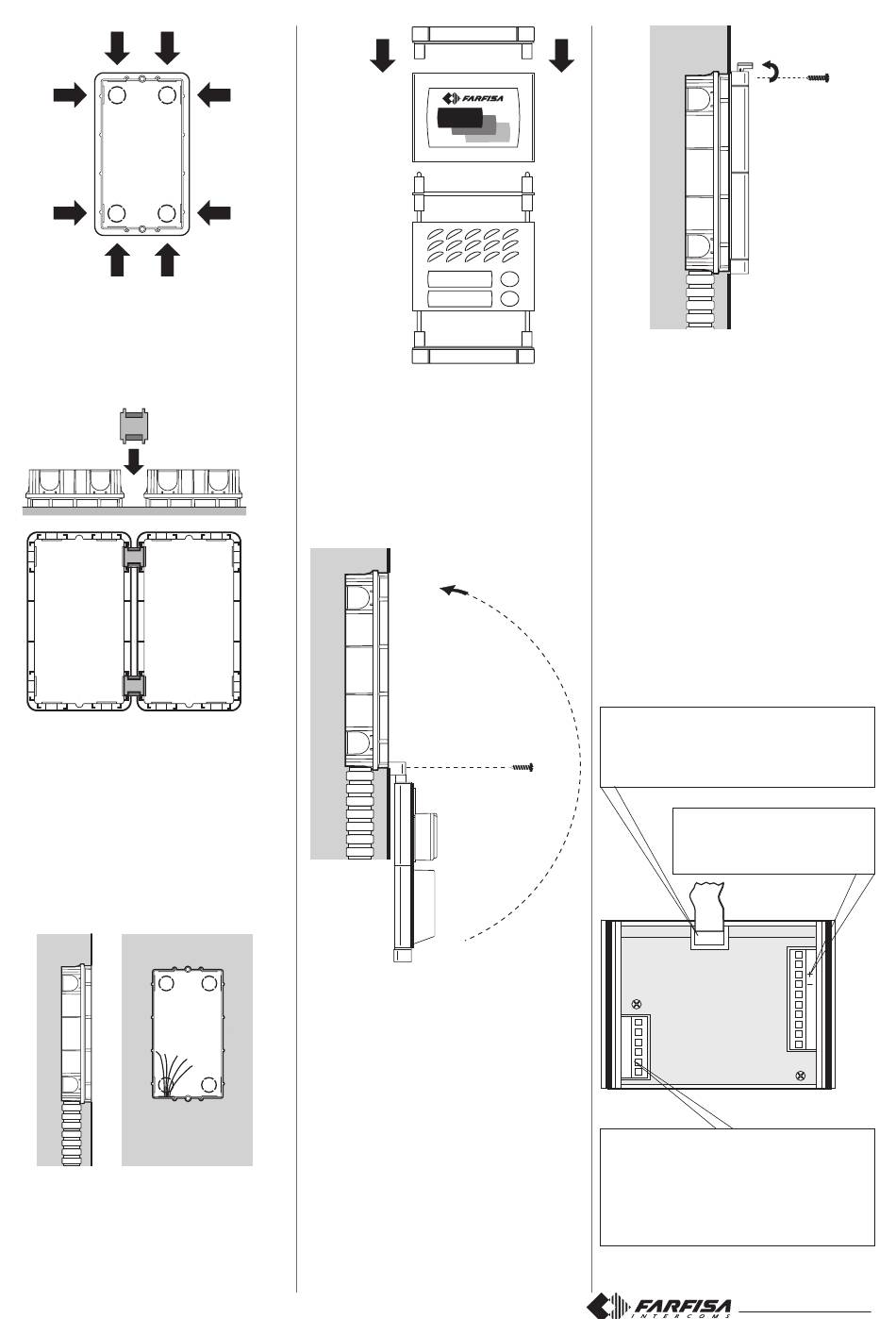 FARFISA

+
−

FARFISA
INTERCOMS