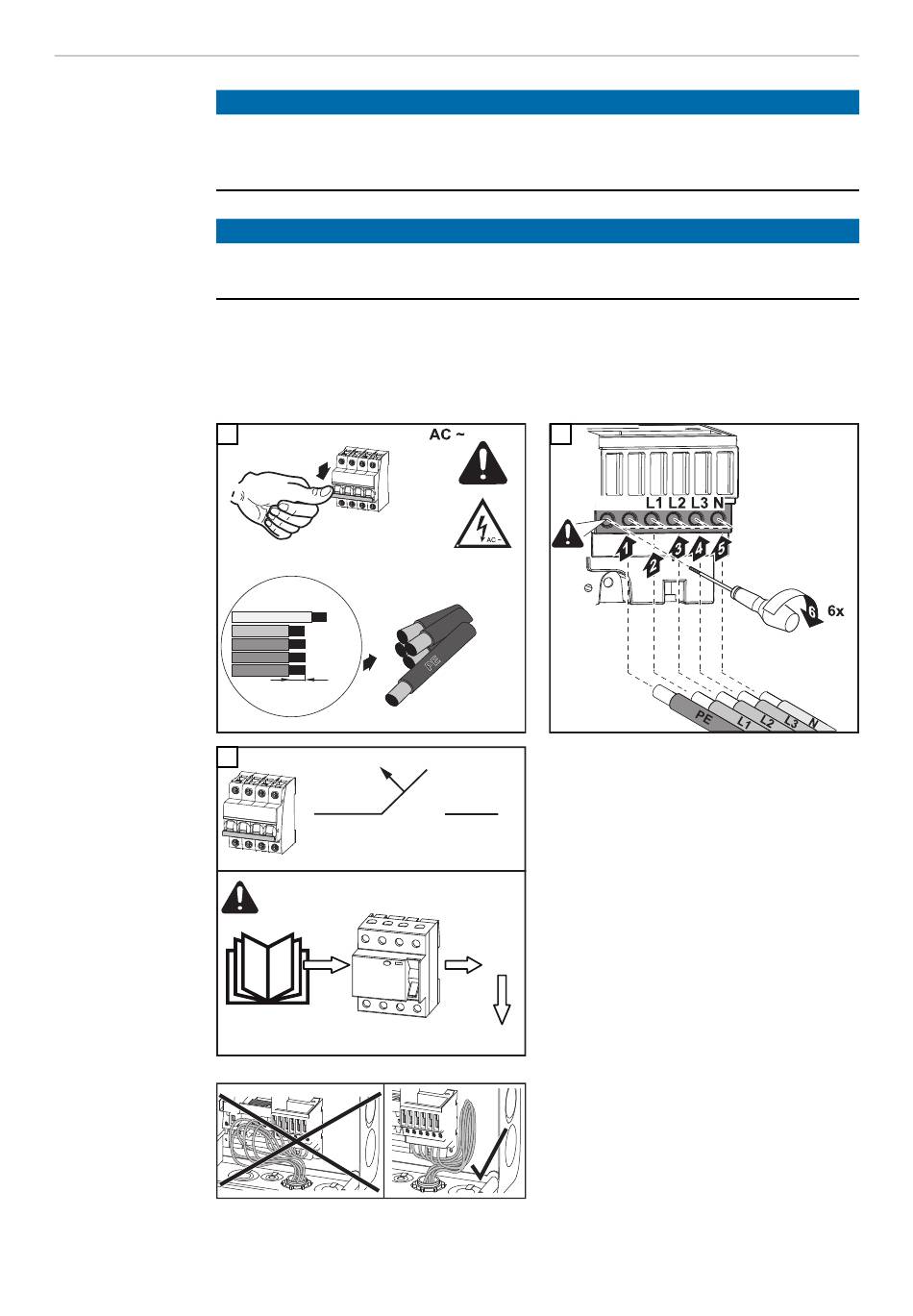 AC ~

AC ~

PE

L1 L2 L3 N

1 2 3 4 5

6 6x

PE L1 L2 L3 N