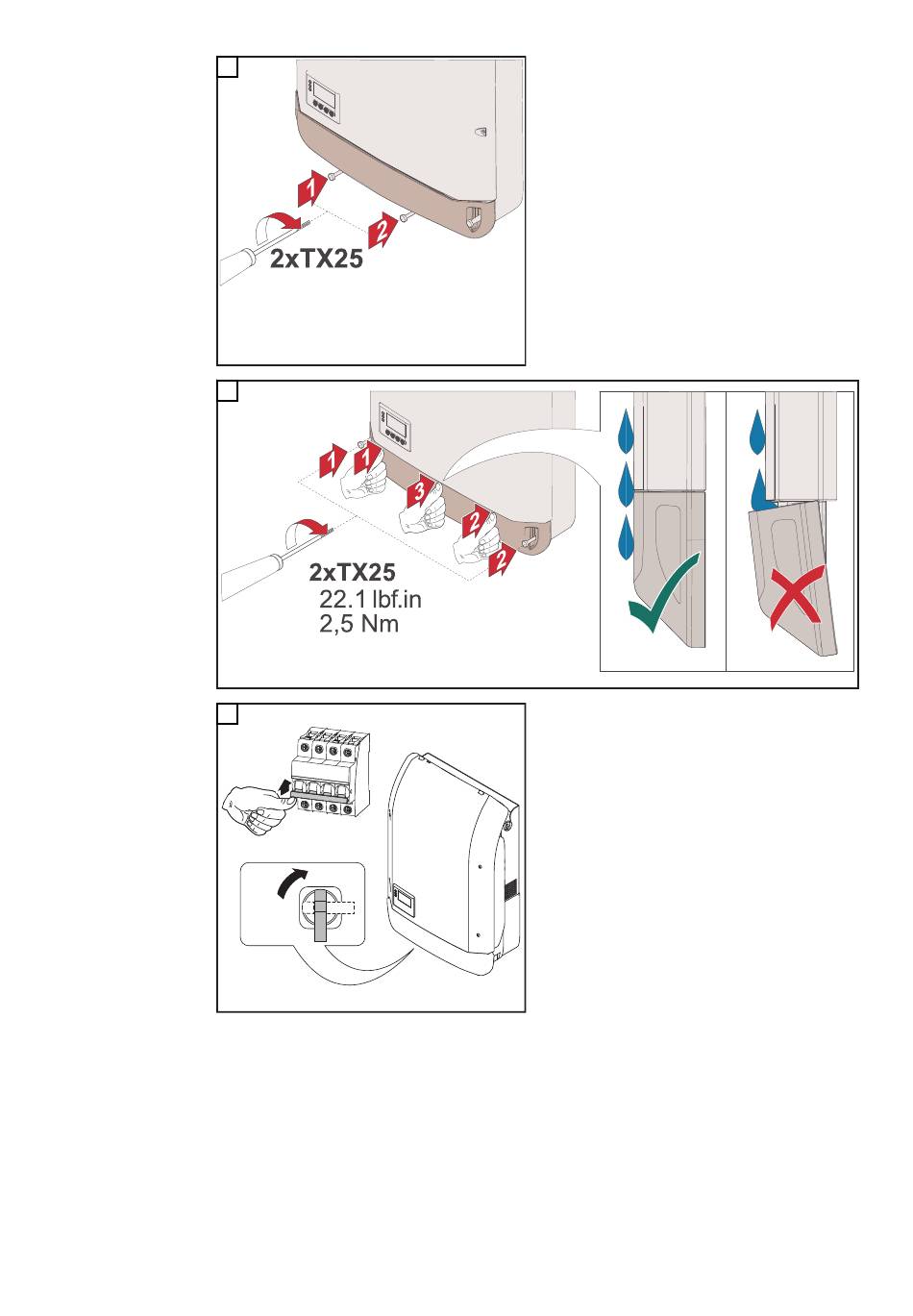 1
2
2xTX25

1
1
3
2
2
2xTX25
22.1 lbf.in
2,5 Nm