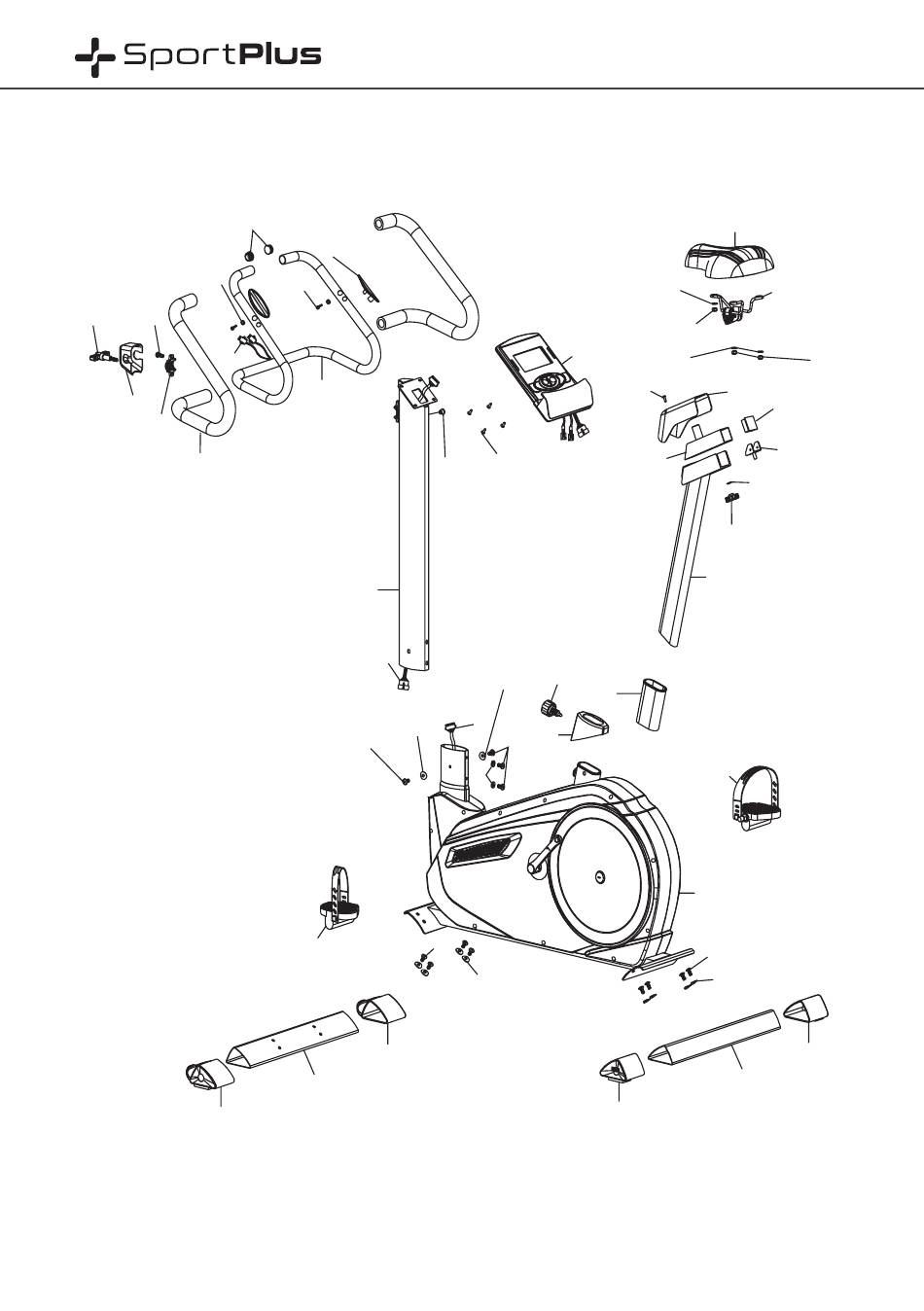 SportPlus