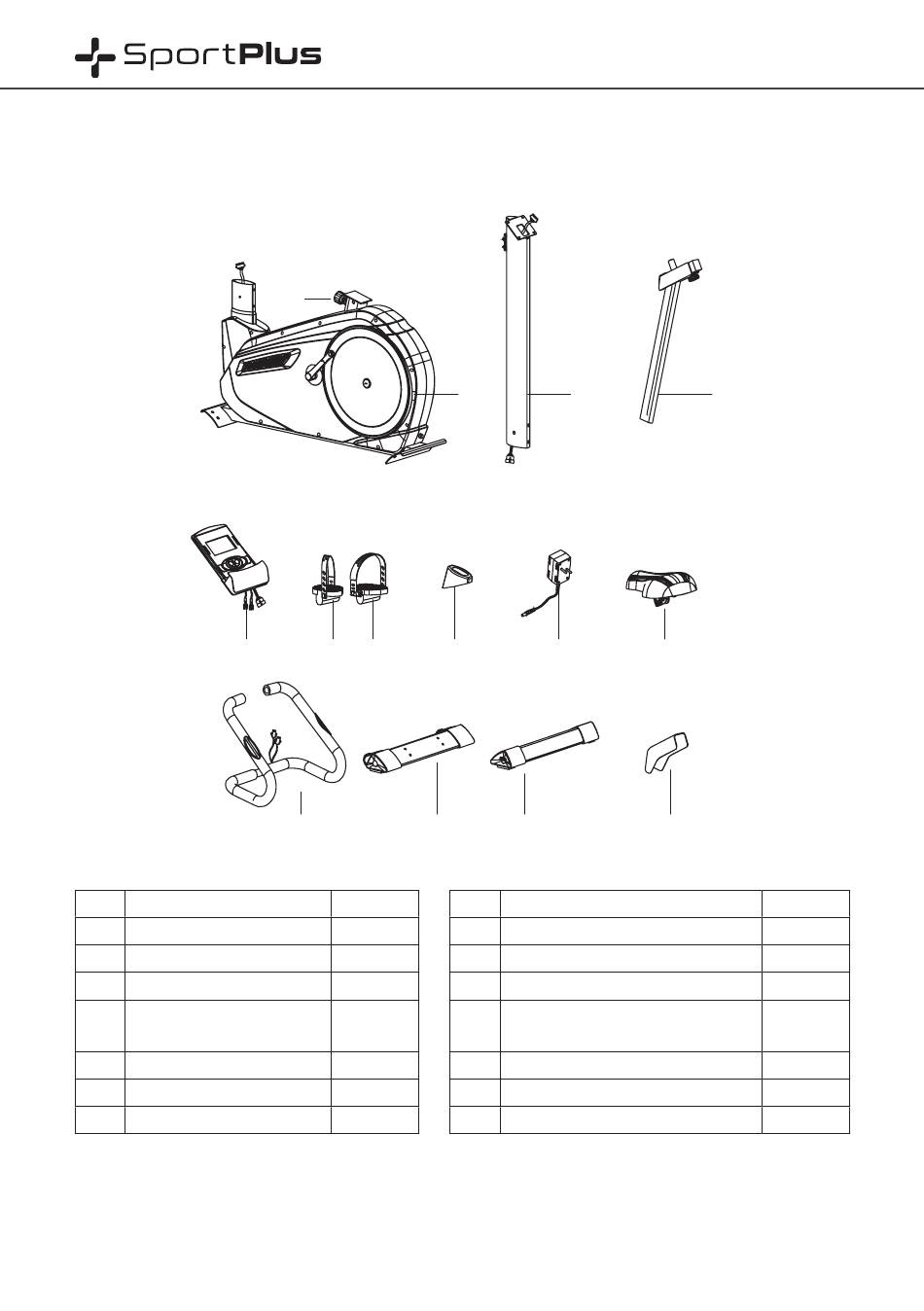 SportPlus