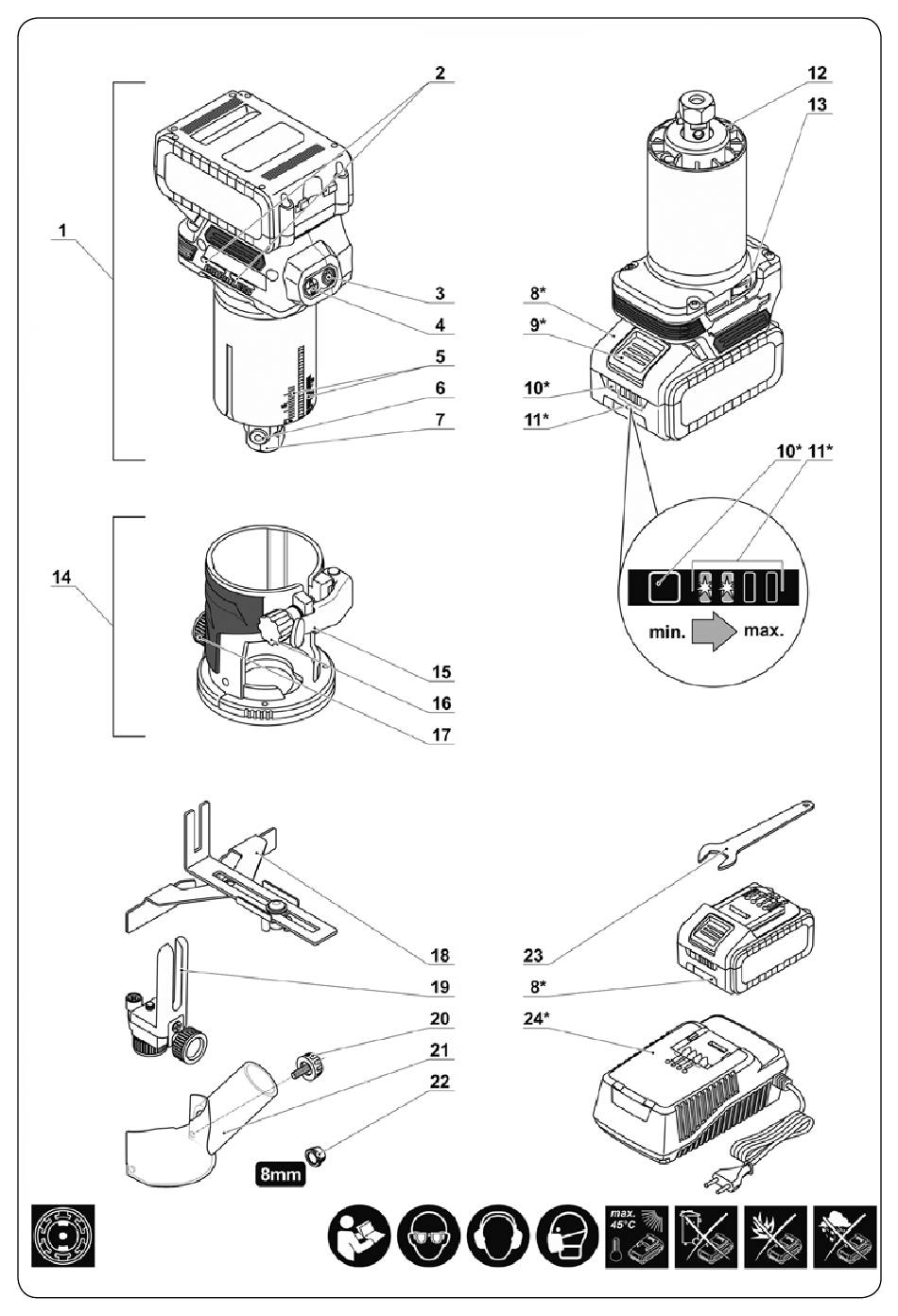 1
2
3
4
5
6
7
12
13
8*
9*
10*
11*
10* 11*
min. max.
14
15
16
17
18
19
20
21
22
8mm
23
8*
24*
max. 45°C