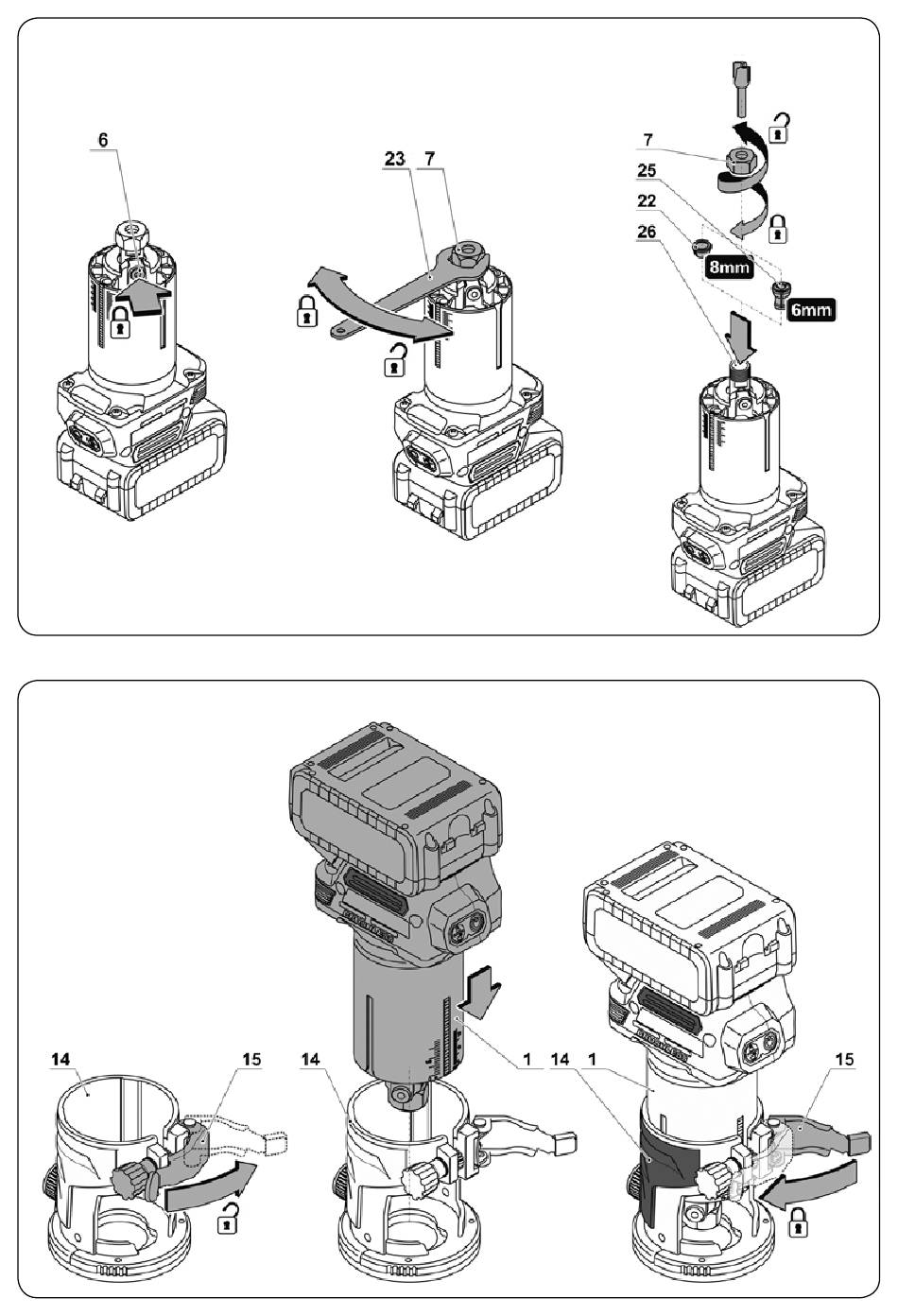 6

23
7

7
25
22
26
8mm
6mm

14
15
14
1
14
1
15