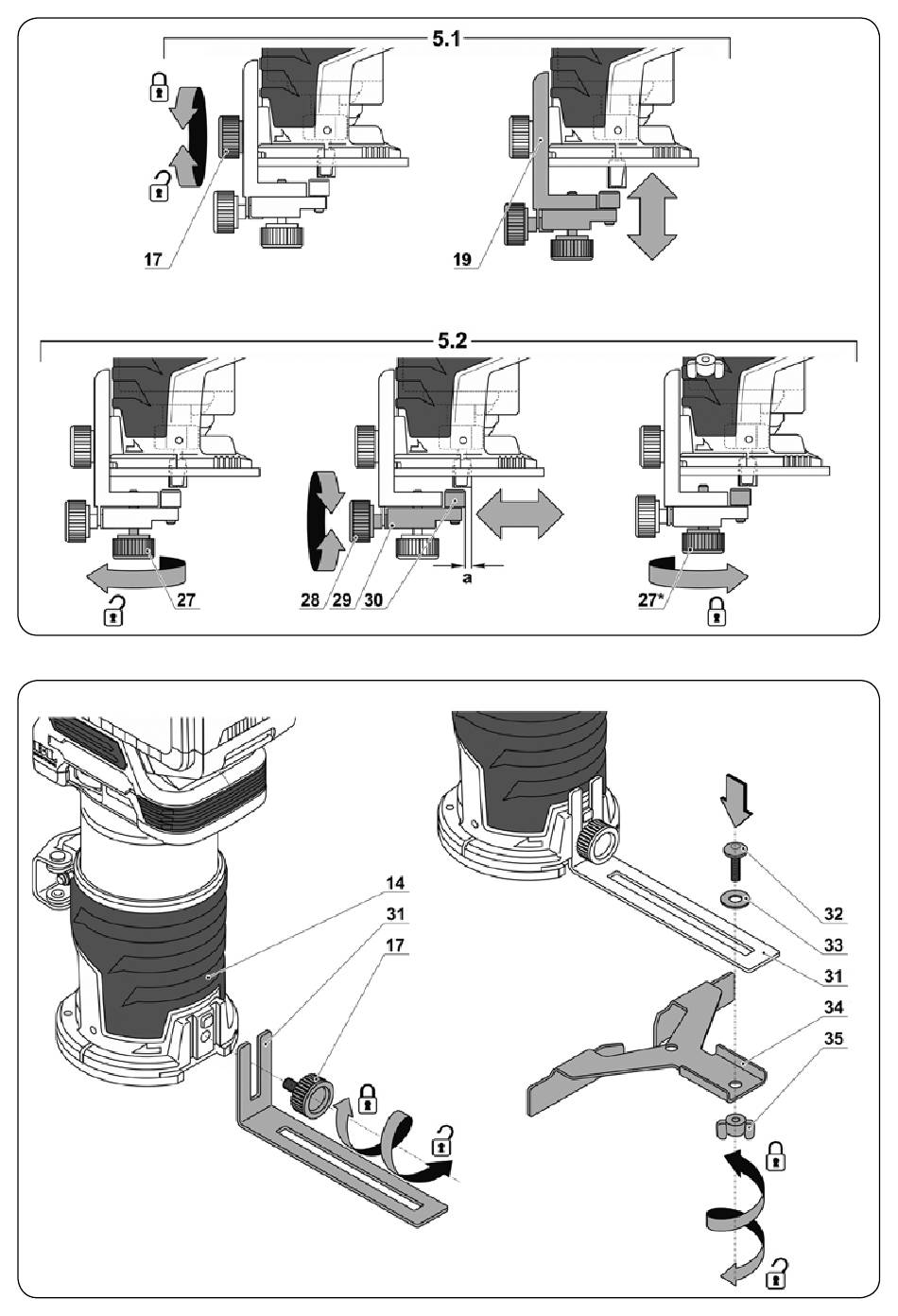 5.1

17

19

5.2

27

28 29 30

a

27*

14

31

17

32

33

31

34

35