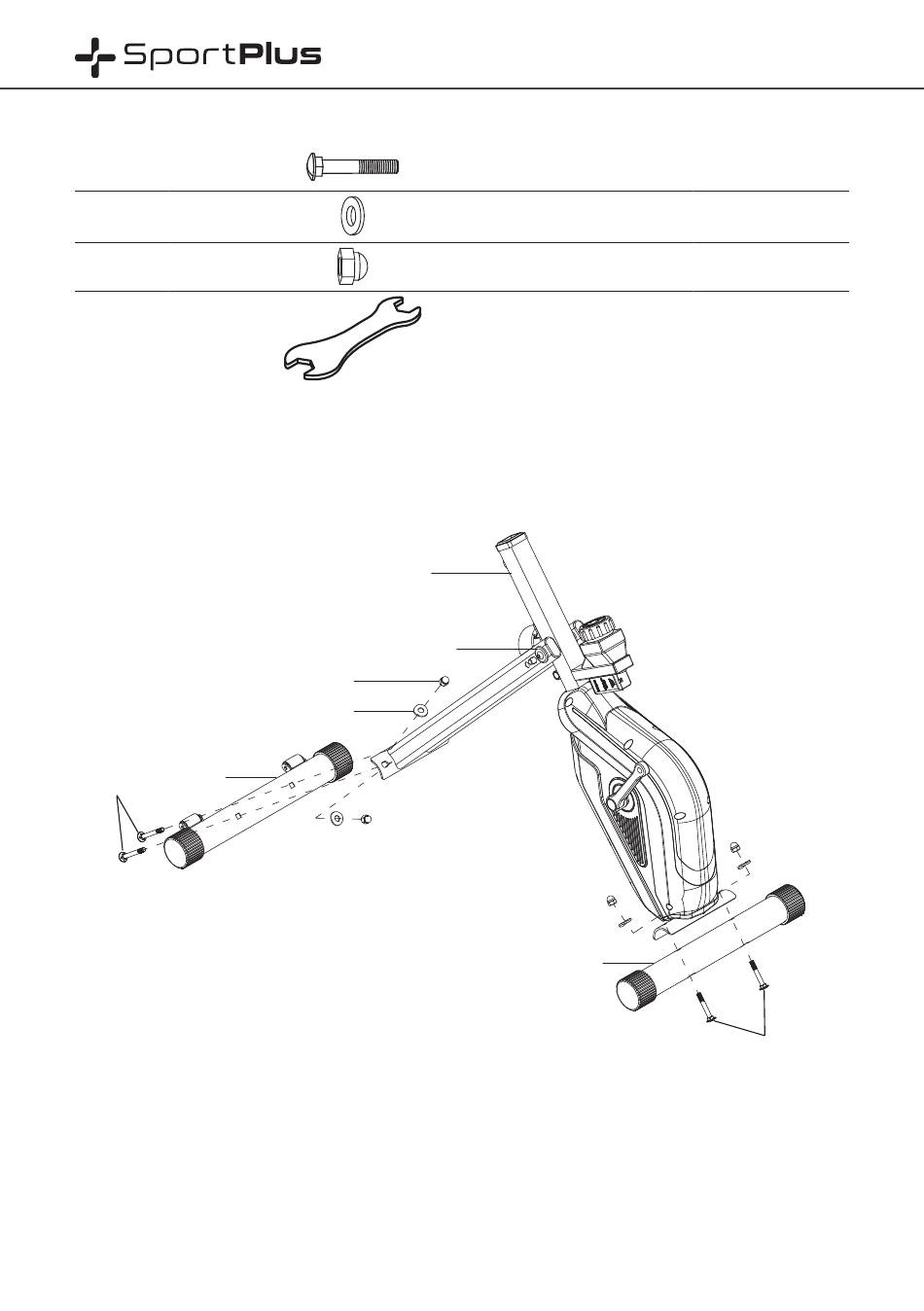 SportPlus