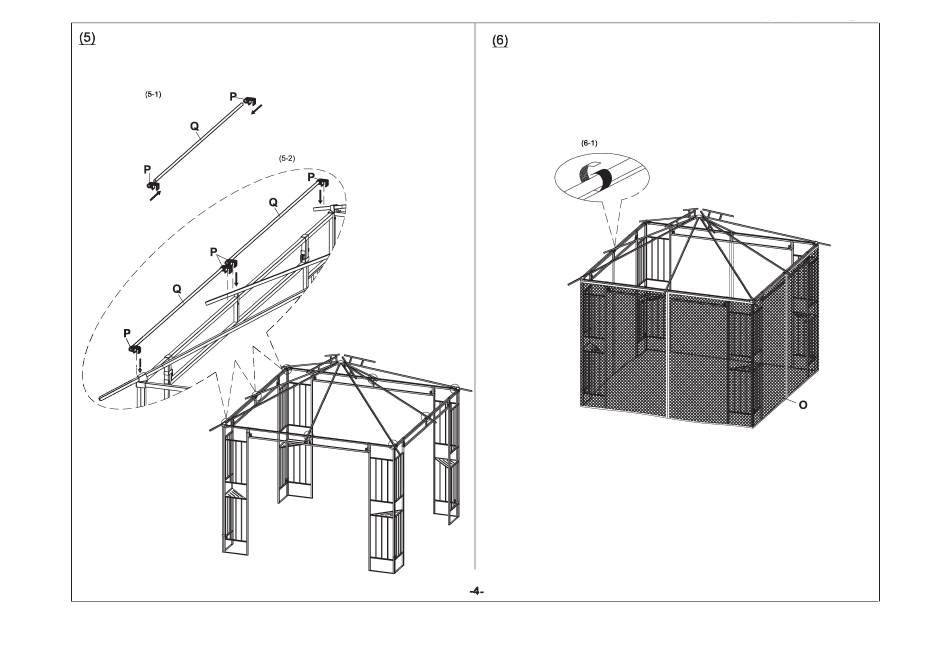 (5)

(5-1)

P

Q

P

(5-2)

P

Q

P

Q

P

(6)

(6-1)

O

-4-