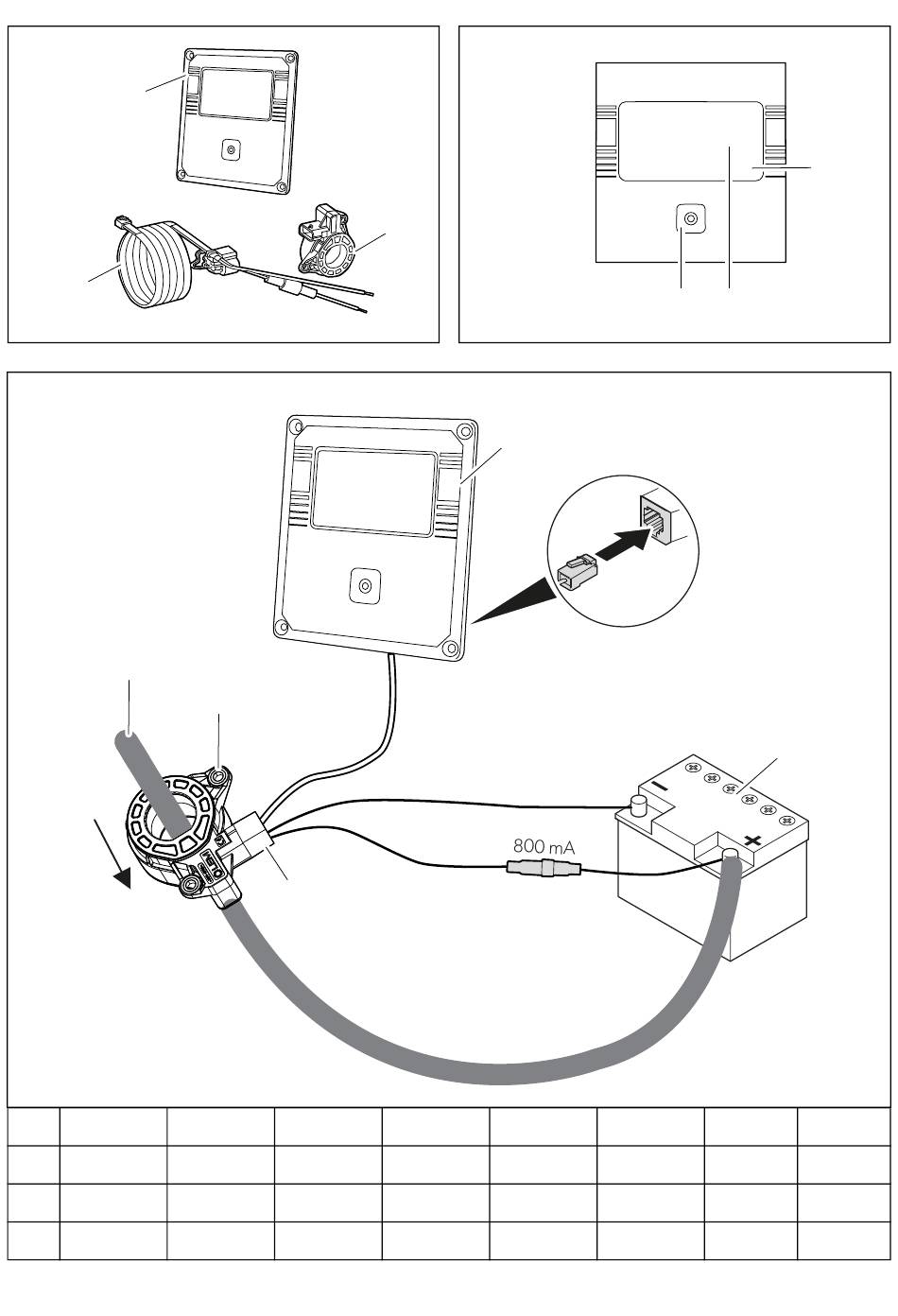 800 mA