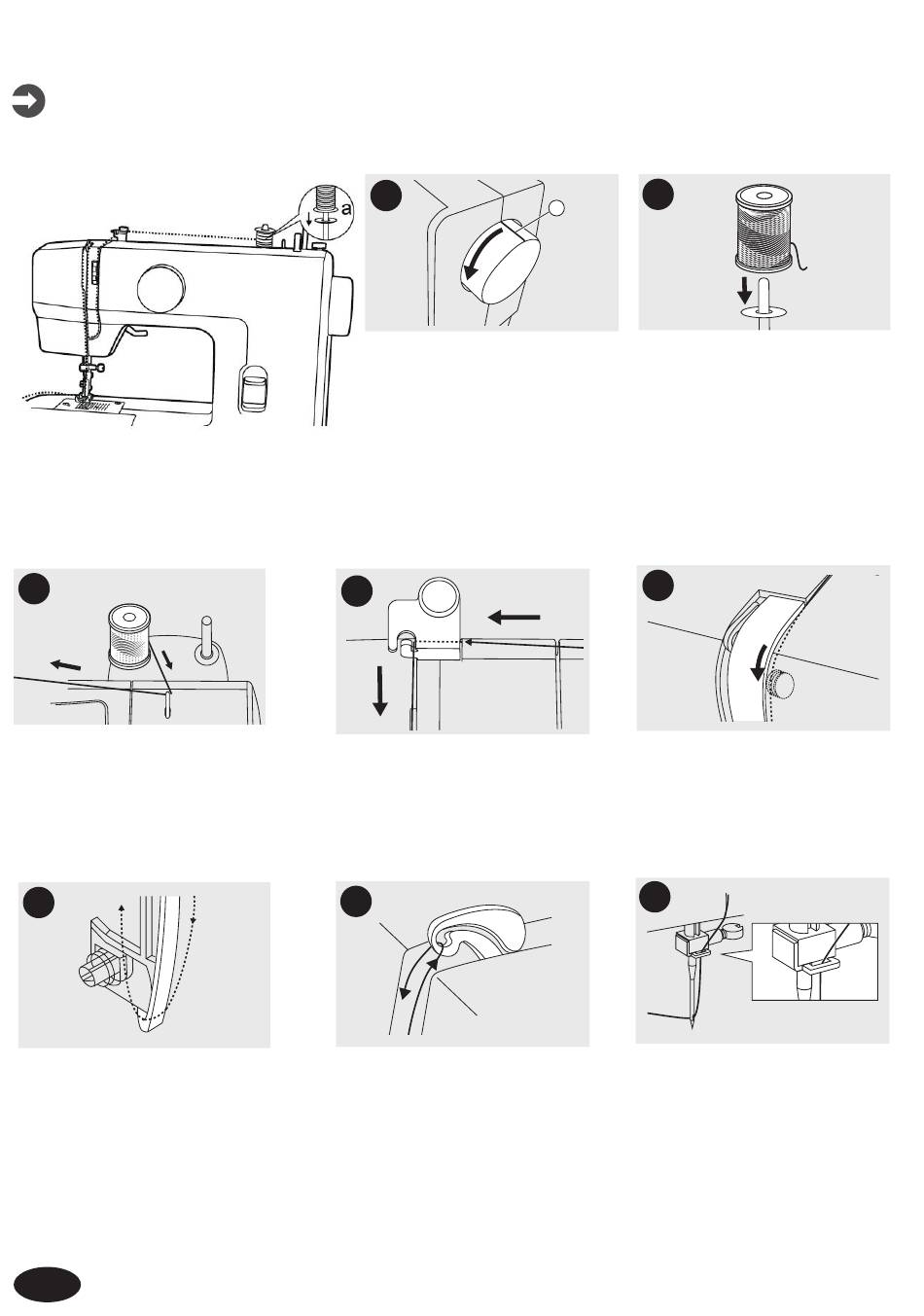 a