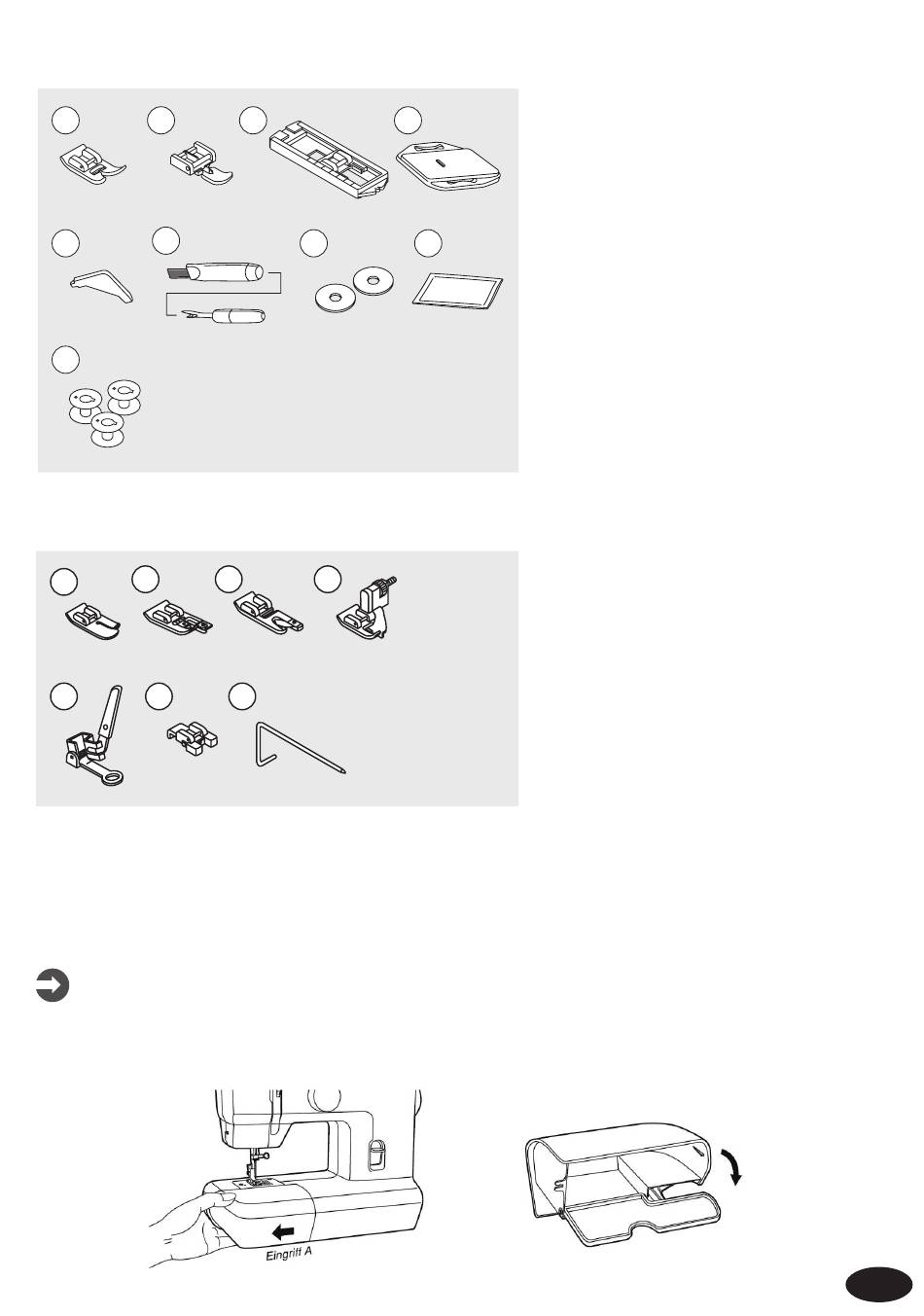 Eingriff A