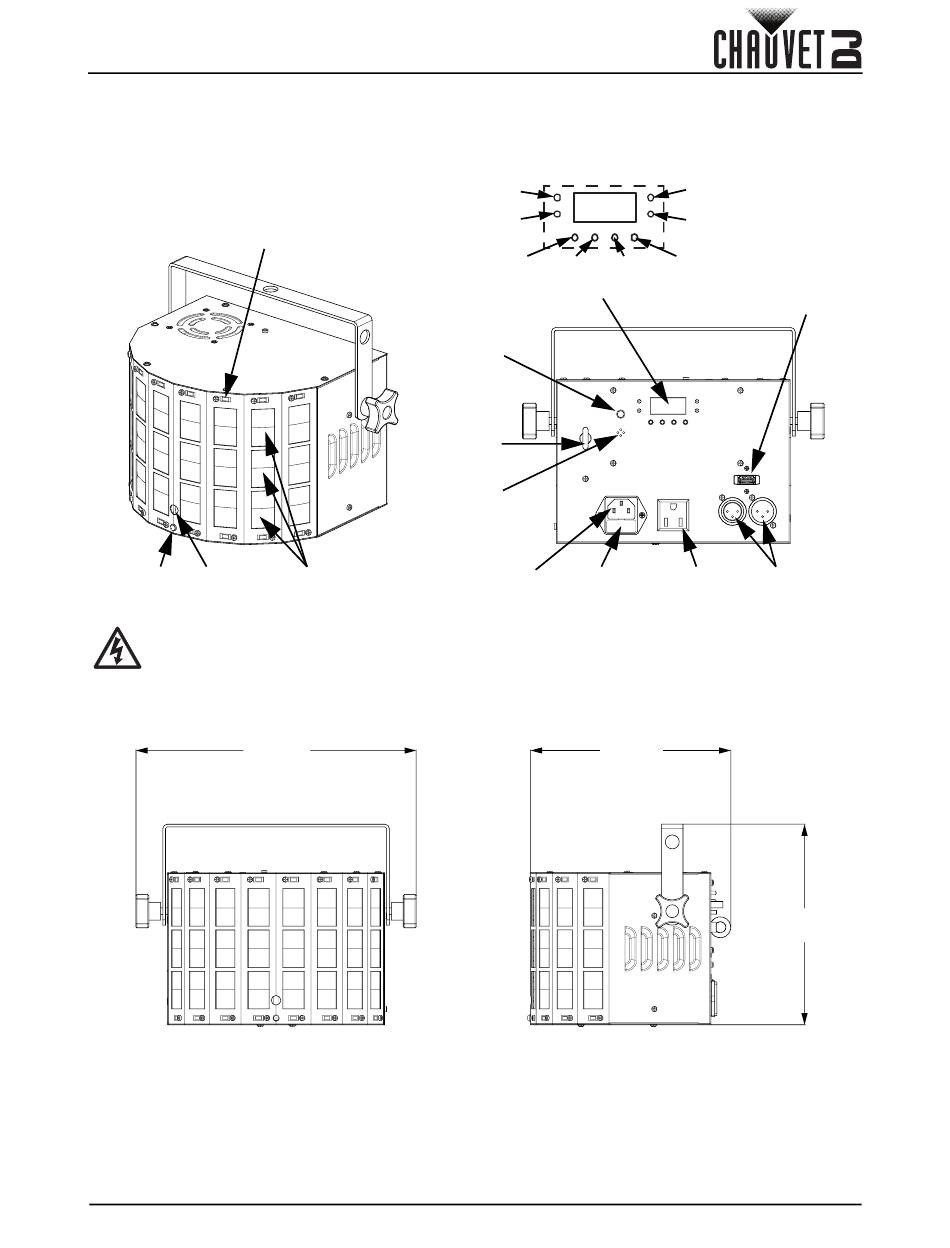 CHAUVET DJ