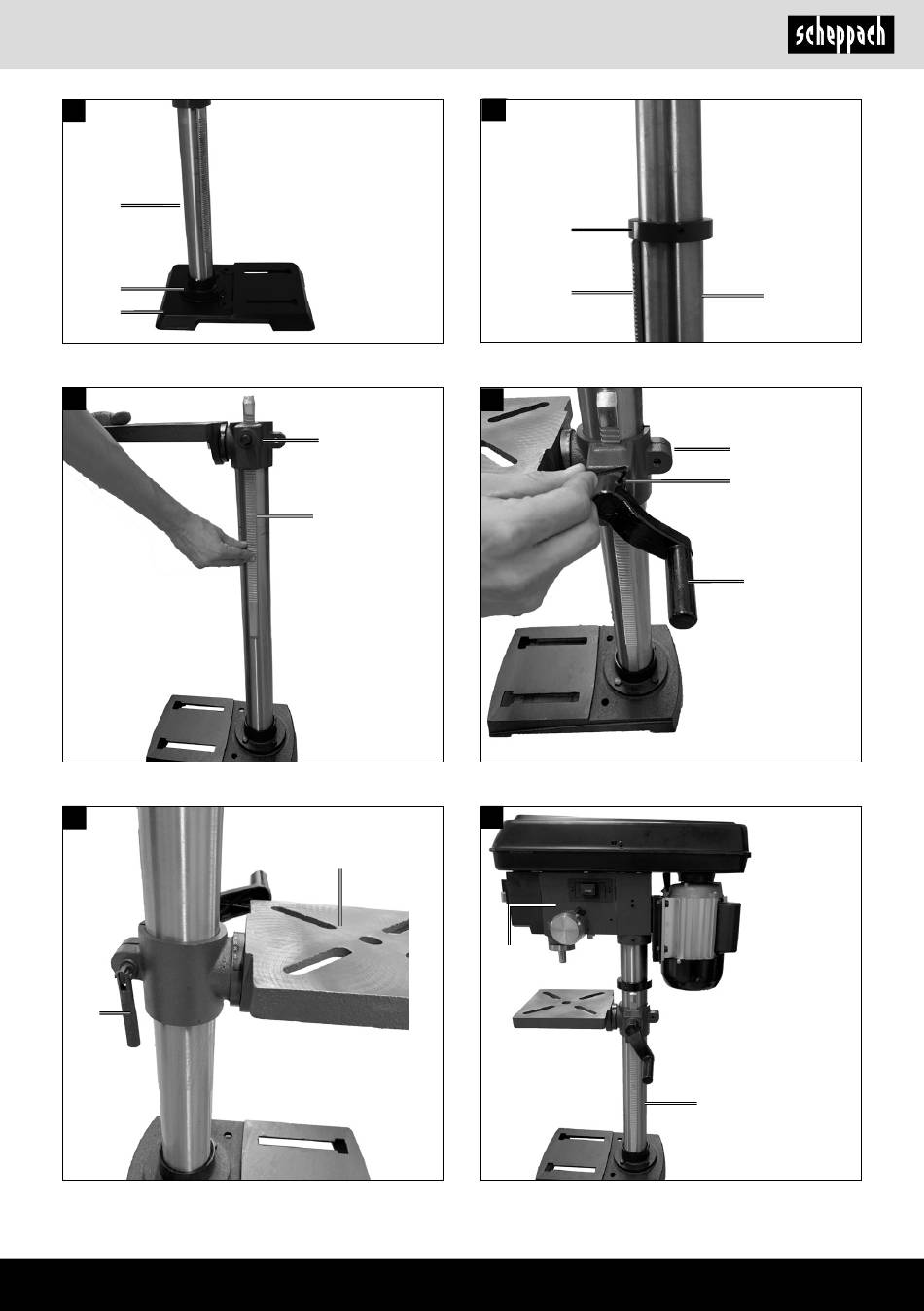 scheppach