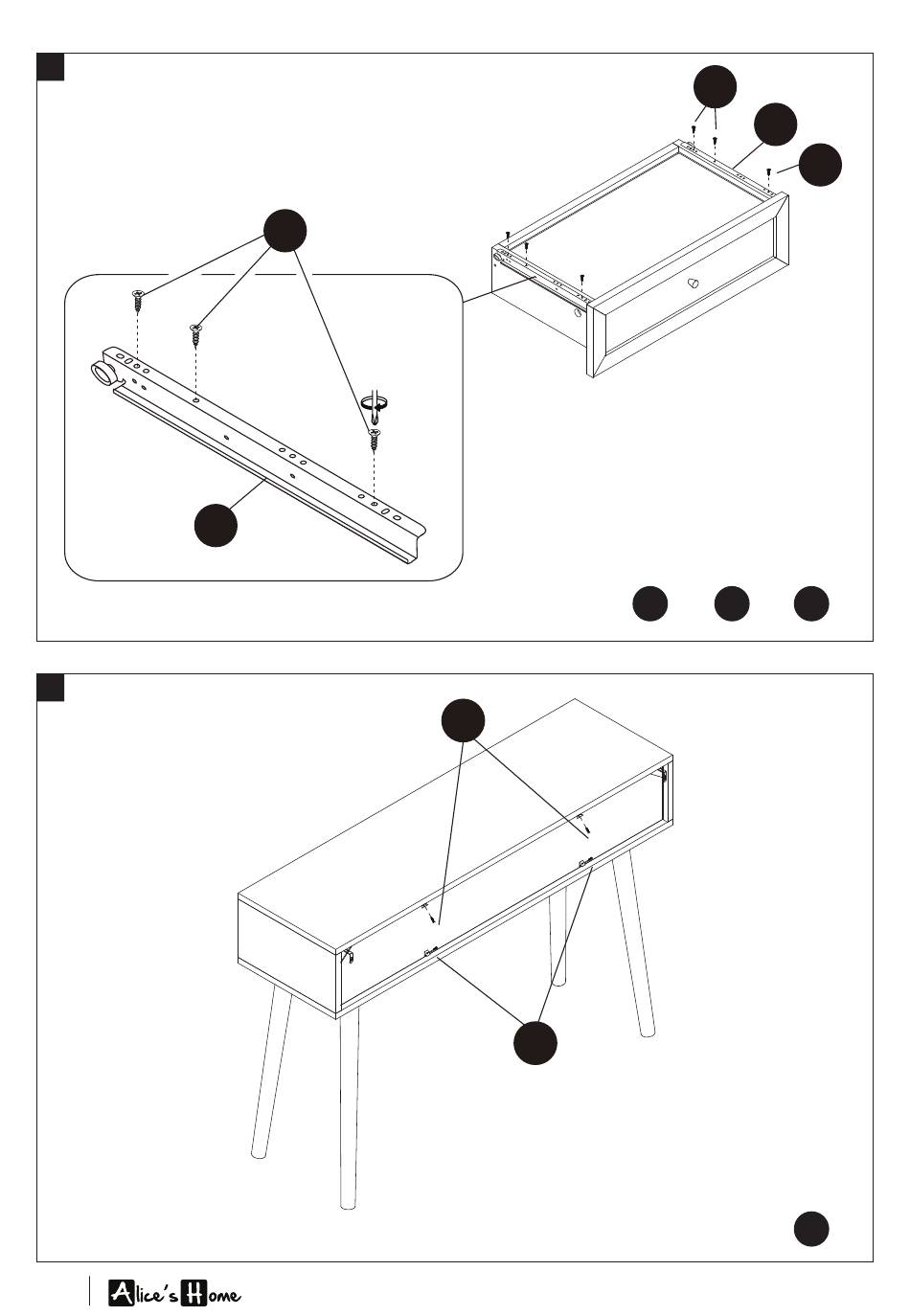 Alice's Home